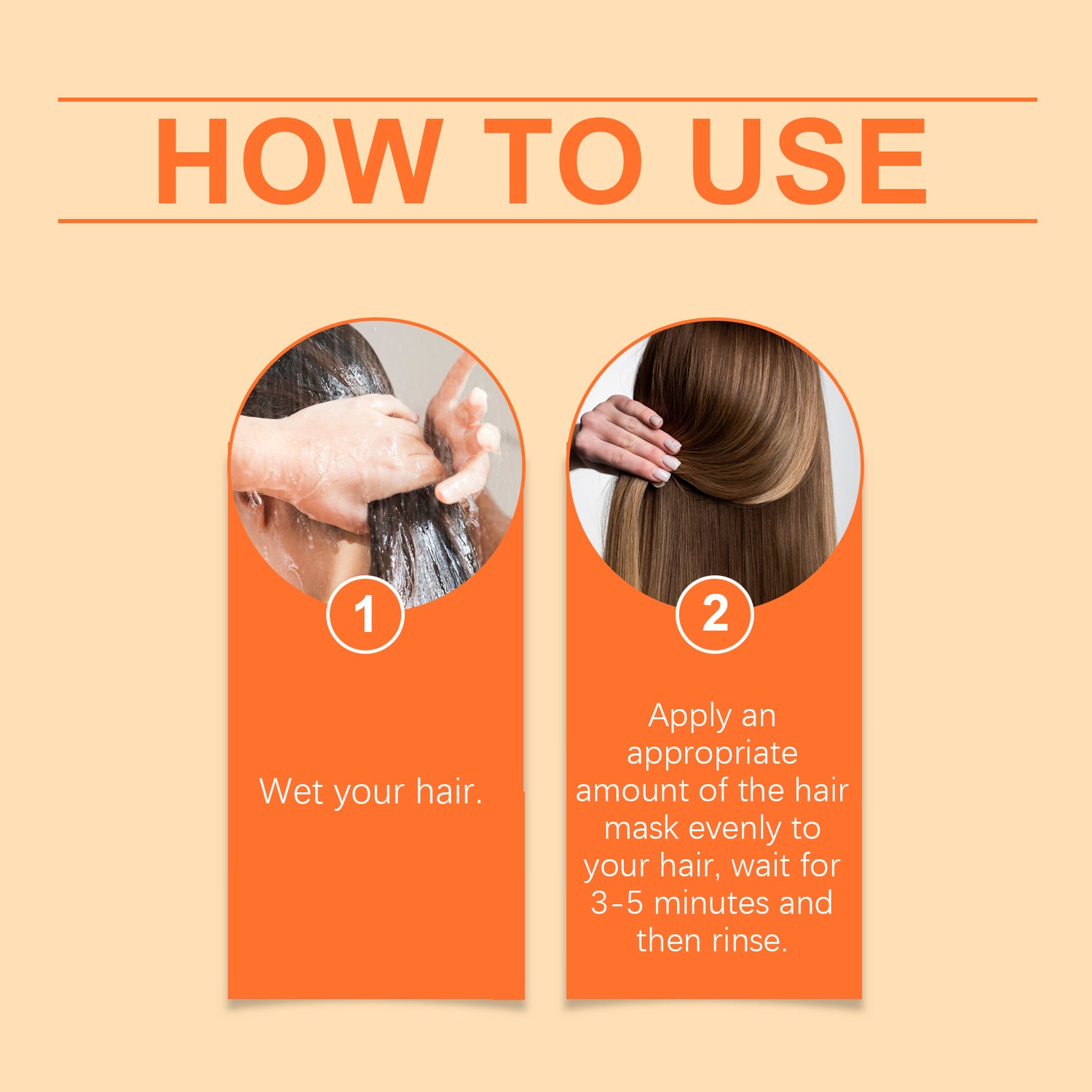 HOW TO USE

1

Wet your hair.

2

Apply an appropriate amount of the hair mask evenly to your hair, wait for 3-5 minutes and then rinse.