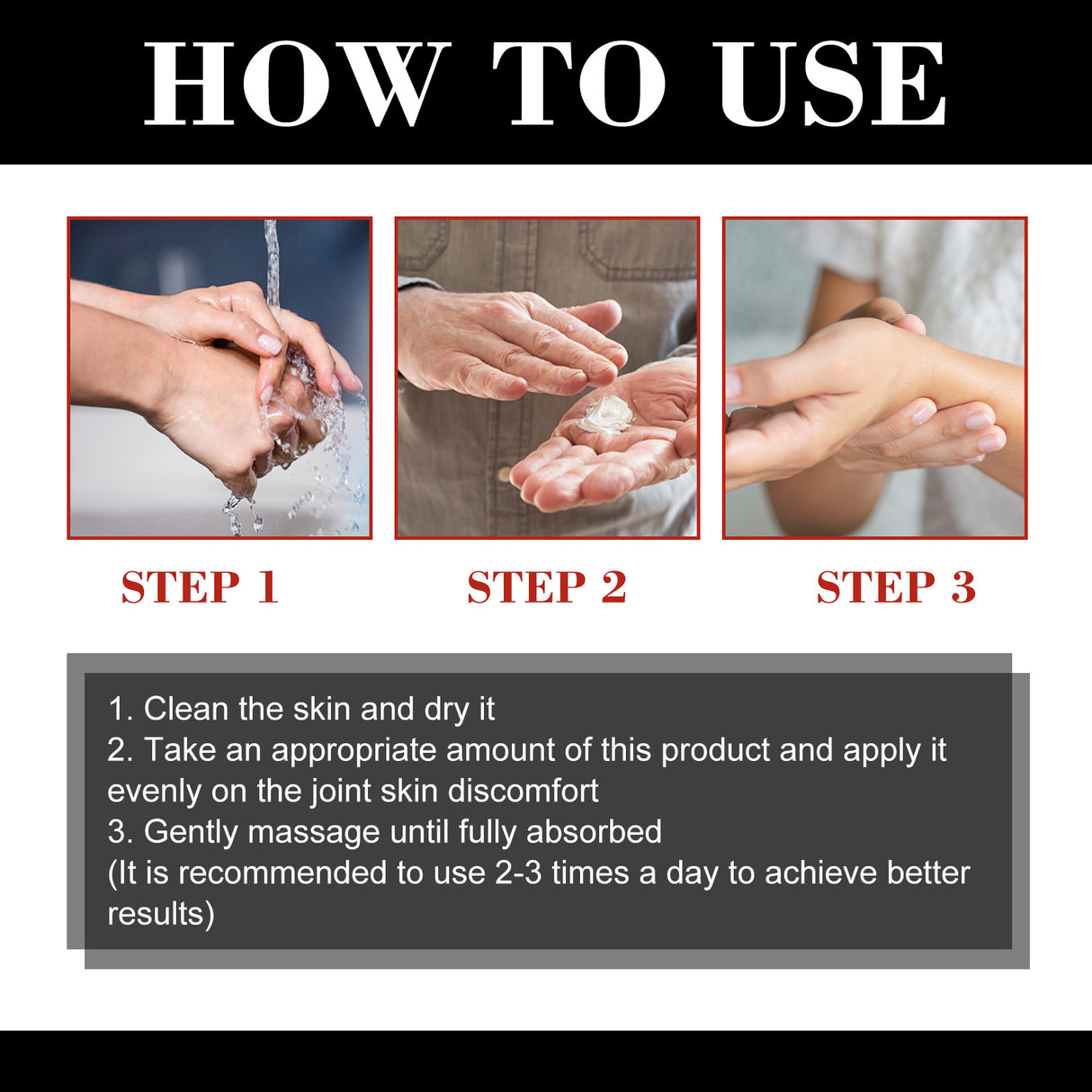 HOW TO USE

STEP 1

STEP 2

STEP 3

1. Clean the skin and dry it
2. Take an appropriate amount of this product and apply it evenly on the joint skin discomfort
3. Gently massage until fully absorbed
(It is recommended to use 2-3 times a day to achieve better results)