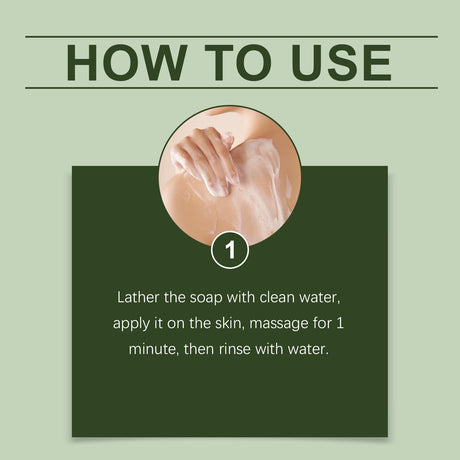 HOW TO USE

1

Lather the soap with clean water, apply it on the skin, massage for 1 minute, then rinse with water.