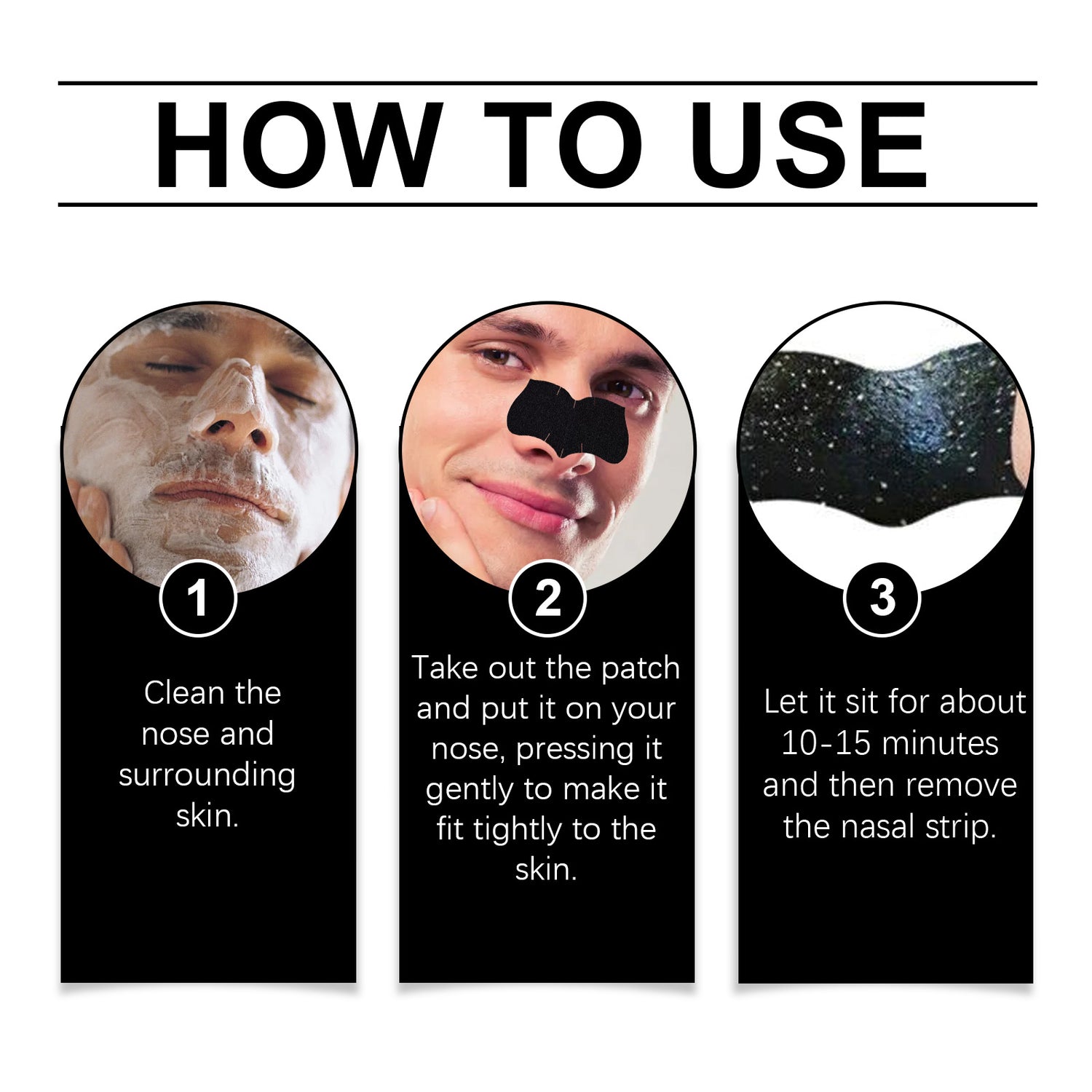 HOW TO USE

1

Clean the nose and surrounding skin.

2

Take out the patch and put it on your nose, pressing it gently to make it fit tightly to the skin.

3

Let it sit for about 10-15 minutes and then remove the nasal strip.