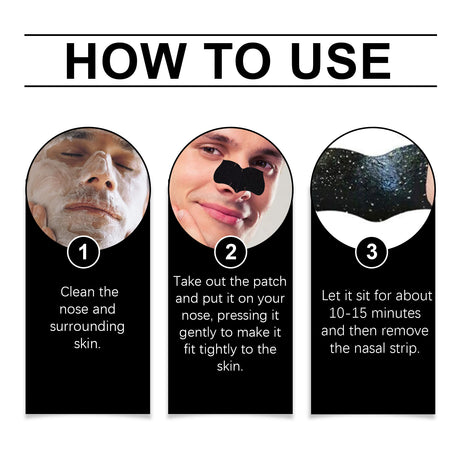 HOW TO USE

1

Clean the nose and surrounding skin.

2

Take out the patch and put it on your nose, pressing it gently to make it fit tightly to the skin.

3

Let it sit for about 10-15 minutes and then remove the nasal strip.