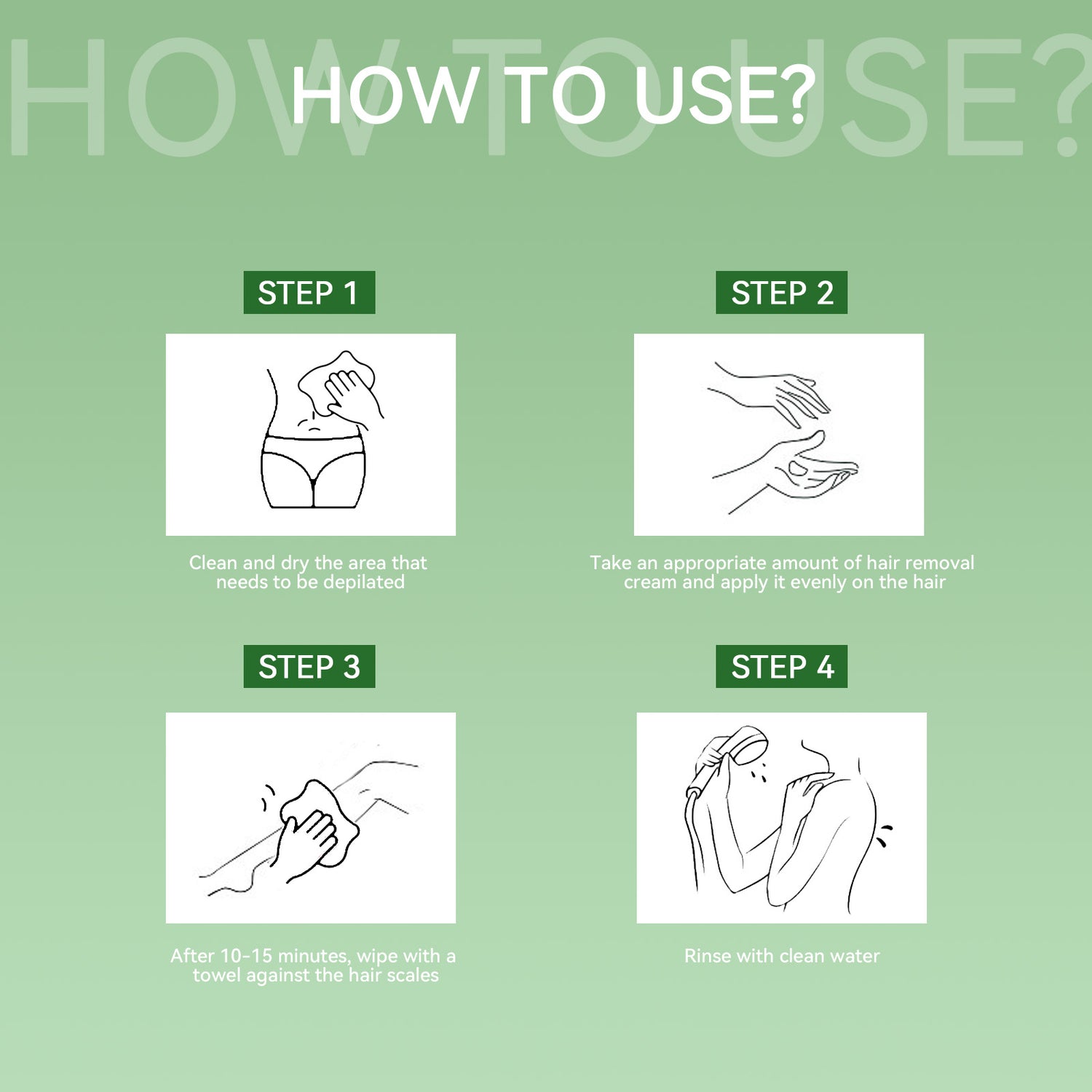 HOW TO USE?

HOW TO USE?

STEP 1

Clean and dry the area that needs to be depilated

STEP 2

Take an appropriate amount of hair removal cream and apply it evenly on the hair

STEP 3

After 10-15 minutes, wipe with a towel against the hair scales

STEP 4

Rinse with clean water