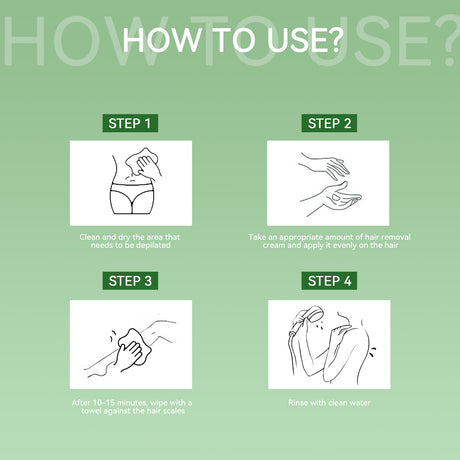 HOW TO USE?

HOW TO USE?

STEP 1

Clean and dry the area that needs to be depilated

STEP 2

Take an appropriate amount of hair removal cream and apply it evenly on the hair

STEP 3

After 10-15 minutes, wipe with a towel against the hair scales

STEP 4

Rinse with clean water