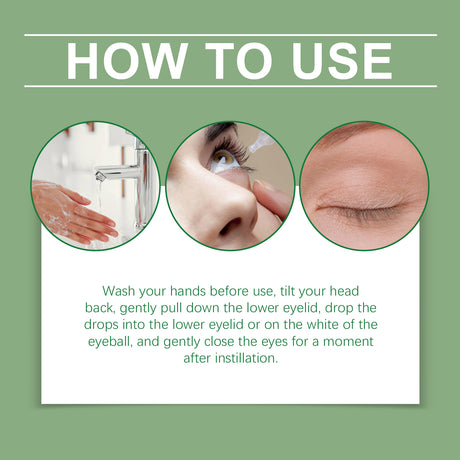 HOW TO USE

Wash your hands before use, tilt your head back, gently pull down the lower eyelid, drop the drops into the lower eyelid or on the white of the eyeball, and gently close the eyes for a moment after instillation.