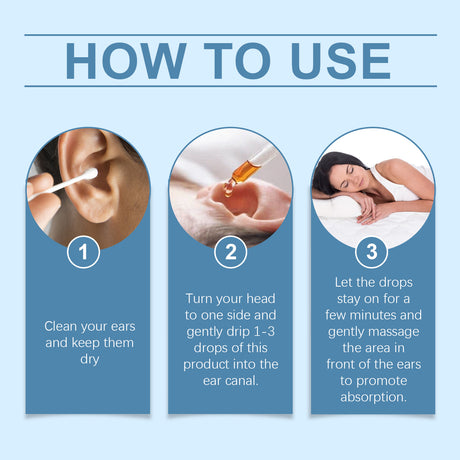 HOW TO USE

1

Clean your ears and keep them dry

2

Turn your head to one side and gently drip 1-3 drops of this product into the ear canal.

3

Let the drops stay on for a few minutes and gently massage the area in front of the ears to promote absorption.