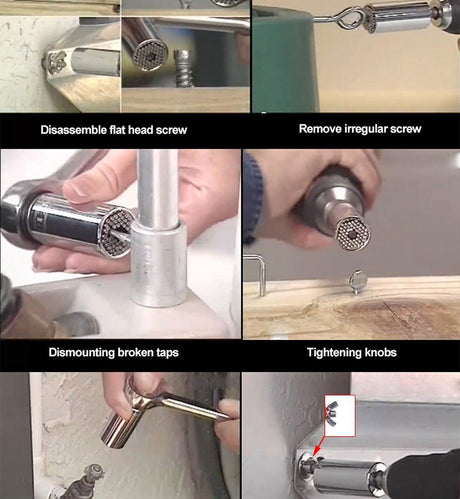 Disassemble flat head screw

Remove irregular screw

Dismounting broken taps

Tightening knobs