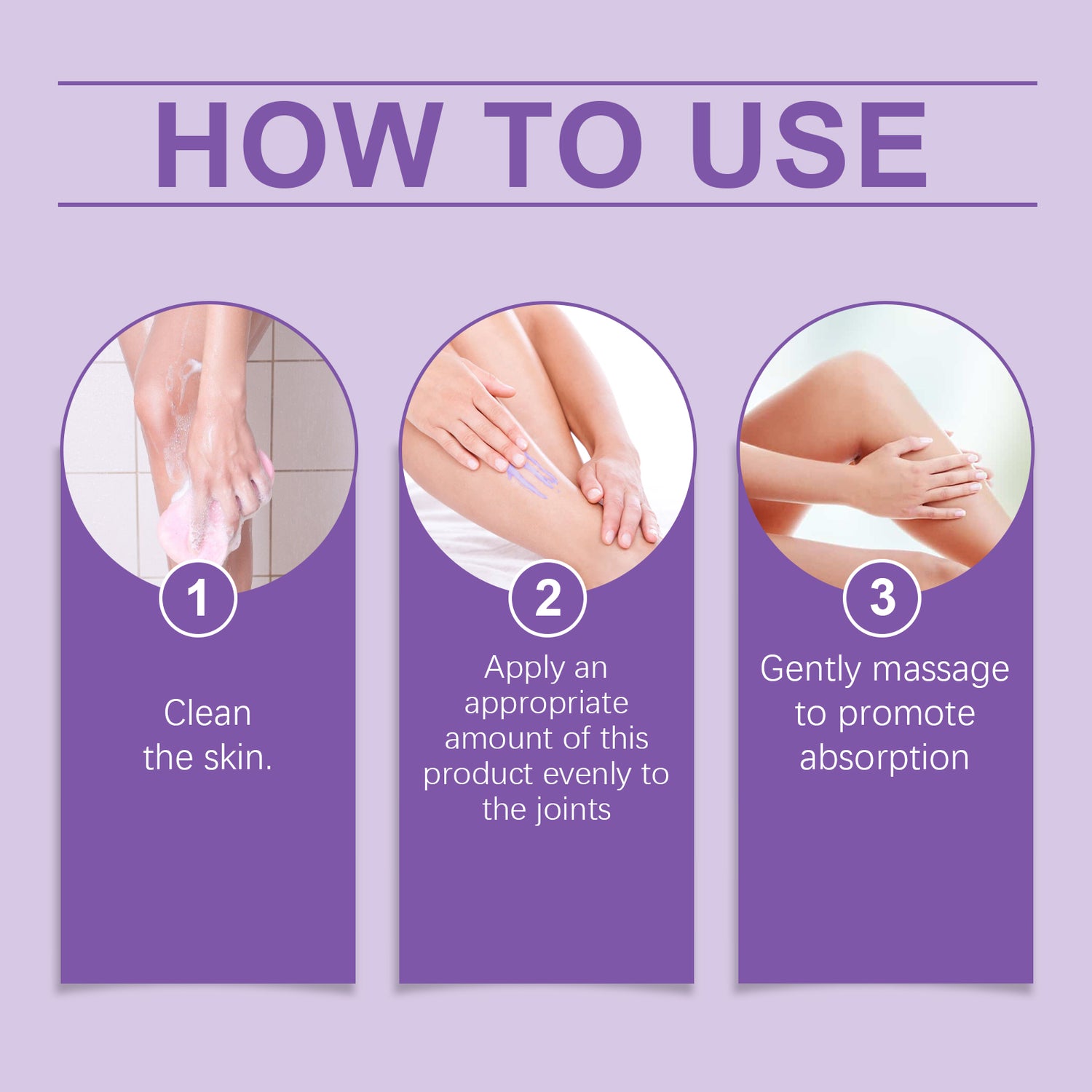 HOW TO USE

1

Clean the skin.

2

Apply an appropriate amount of this product evenly to the joints

3

Gently massage to promote absorption