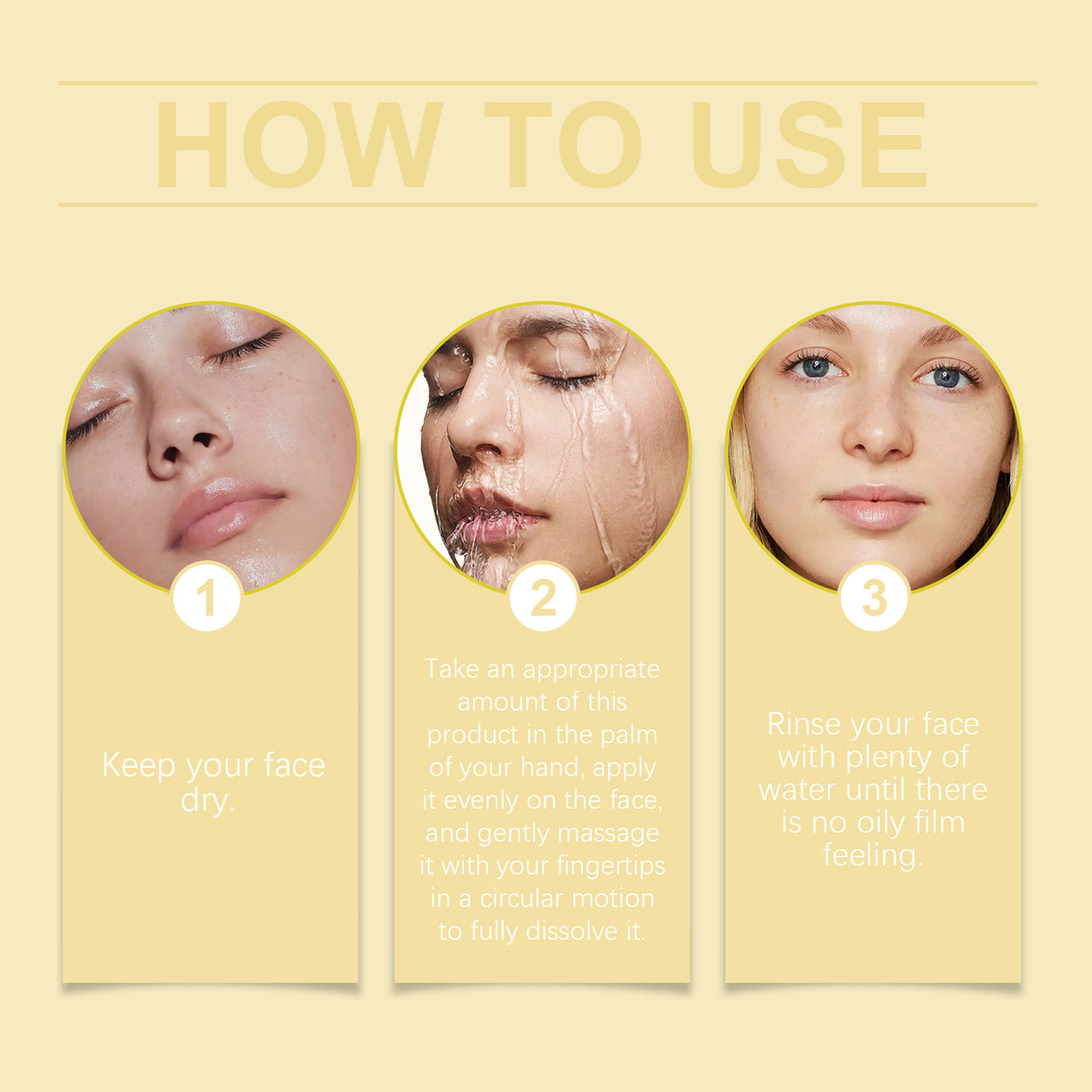 HOW TO USE

1

Keep your face dry.

2

Take an appropriate amount of this product in the palm of your hand, apply it evenly on the face, and gently massage it with your fingertips in a circular motion to fully dissolve it.

3

Rinse your face with plenty of water until there is no oily film feeling.