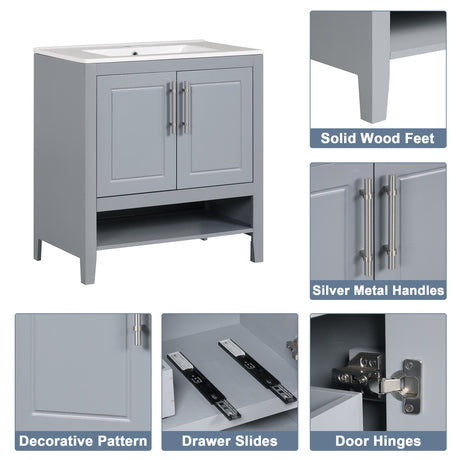 Solid Wood Feet

Silver Metal Handles

Decorative Pattern

Drawer Slides

Door Hinges