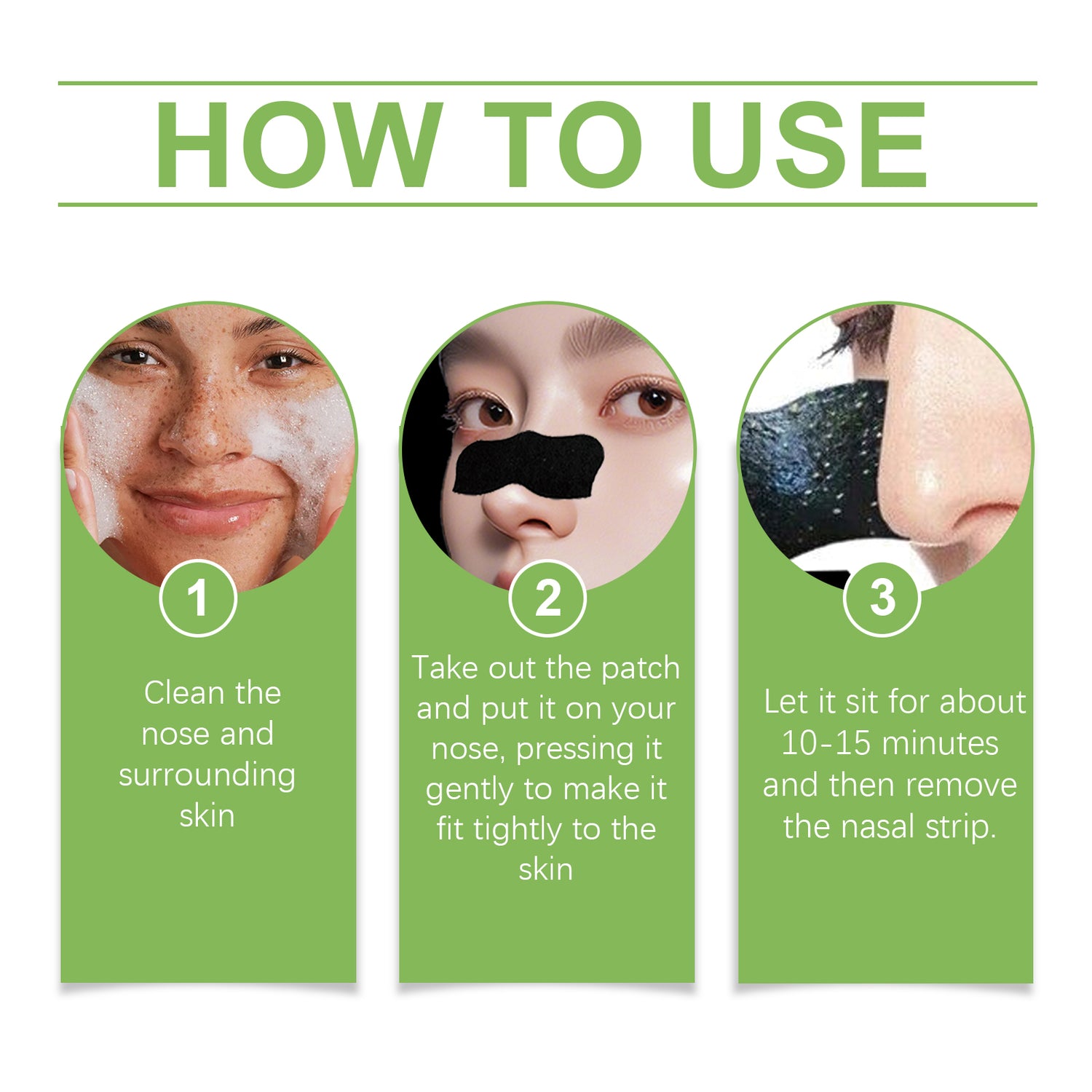 HOW TO USE

1
Clean the nose and surrounding skin

2
Take out the patch and put it on your nose, pressing it gently to make it fit tightly to the skin

3
Let it sit for about 10-15 minutes and then remove the nasal strip.