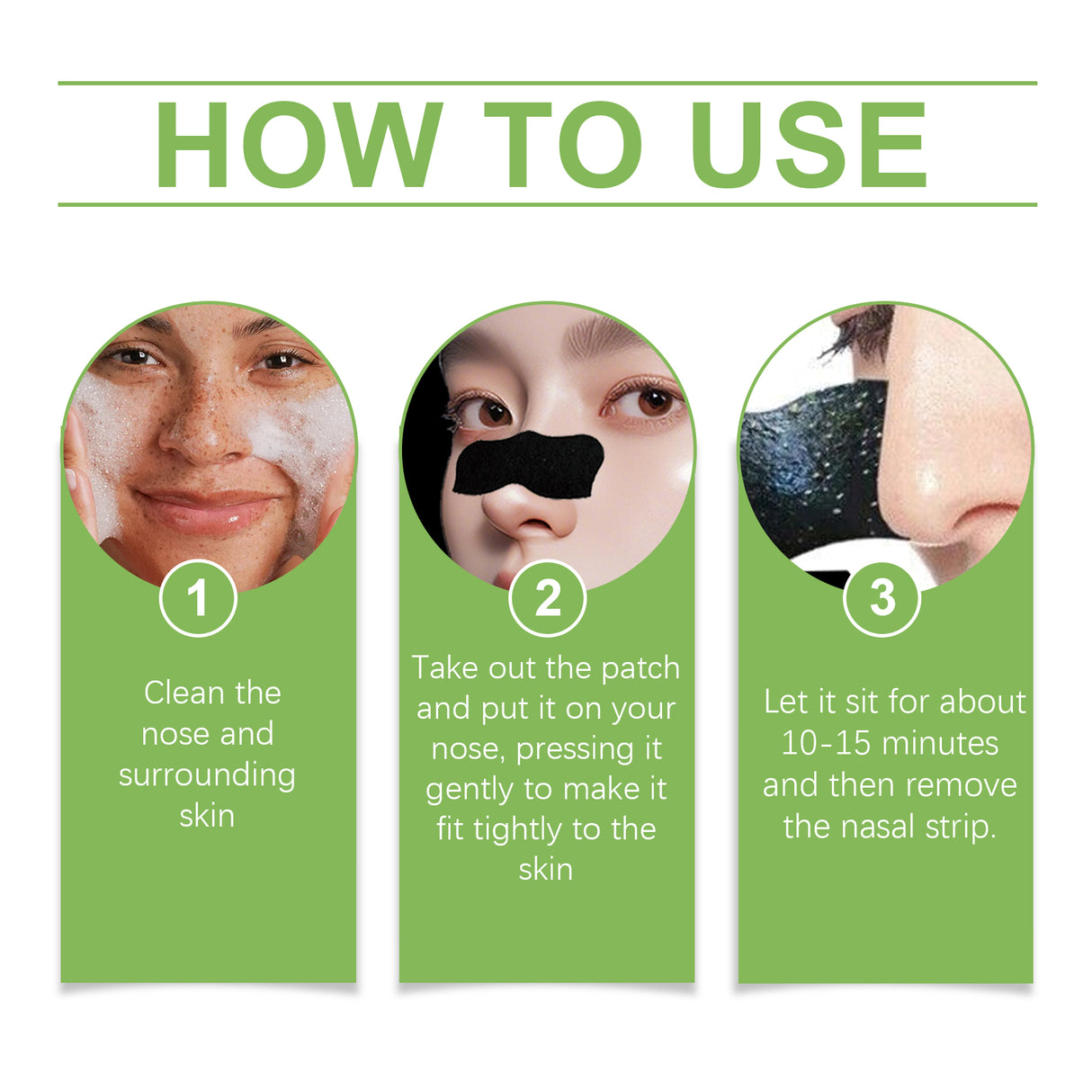 HOW TO USE

1

Clean the nose and surrounding skin

2

Take out the patch and put it on your nose, pressing it gently to make it fit tightly to the skin

3

Let it sit for about 10-15 minutes and then remove the nasal strip.