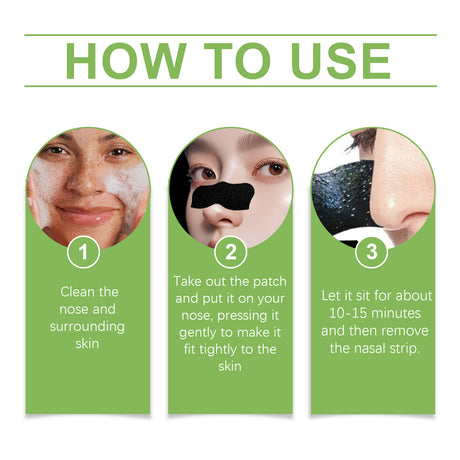 HOW TO USE

1

Clean the nose and surrounding skin

2

Take out the patch and put it on your nose, pressing it gently to make it fit tightly to the skin

3

Let it sit for about 10-15 minutes and then remove the nasal strip.