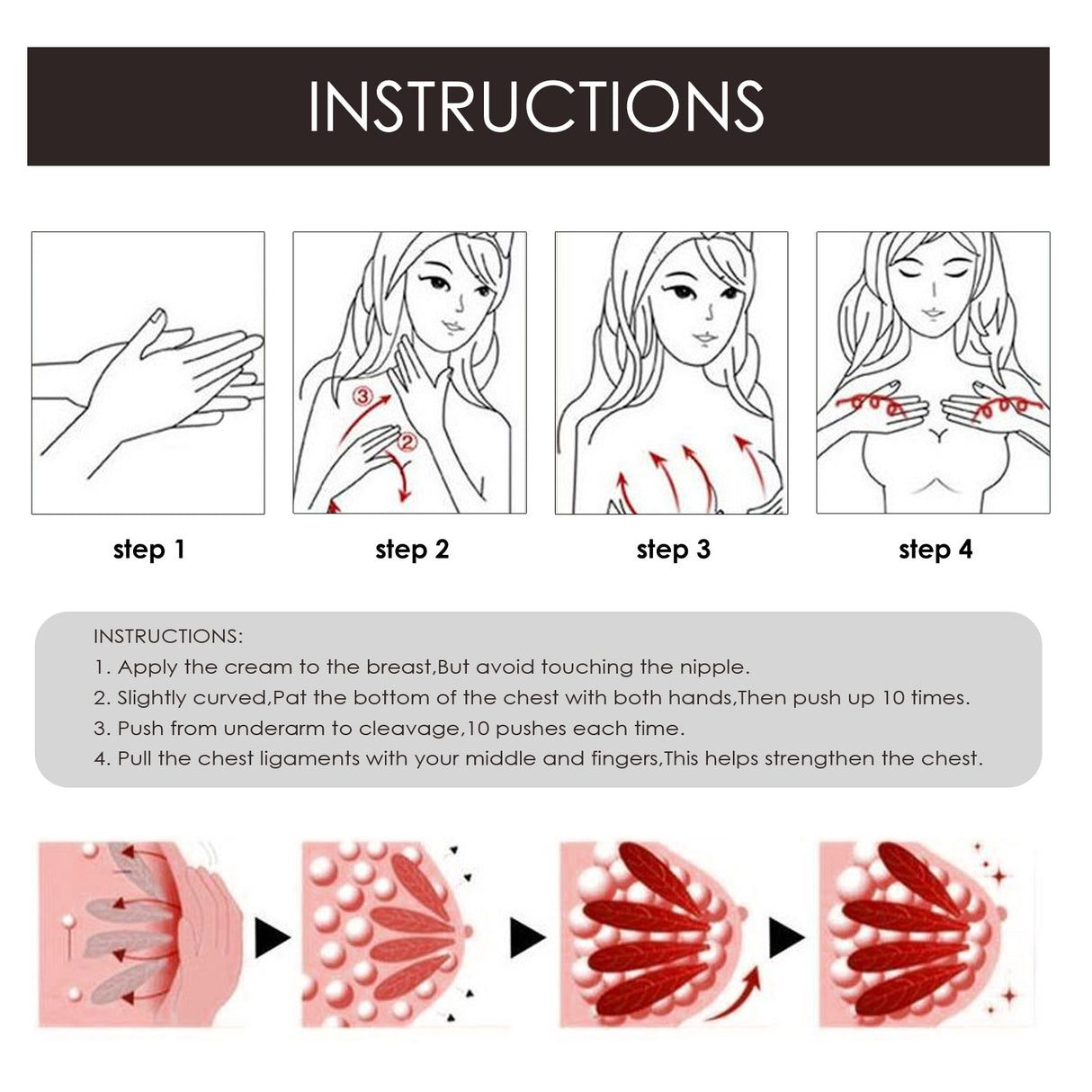 INSTRUCTIONS

③

②

step 1

step 2

step 3

step 4

INSTRUCTIONS:
1. Apply the cream to the breast,But avoid touching the nipple.
2. Slightly curved,Pat the bottom of the chest with both hands,Then push up 10 times.
3. Push from underarm to cleavage,10 pushes each time.
4. Pull the chest ligaments with your middle and fingers,This helps strengthen the chest.