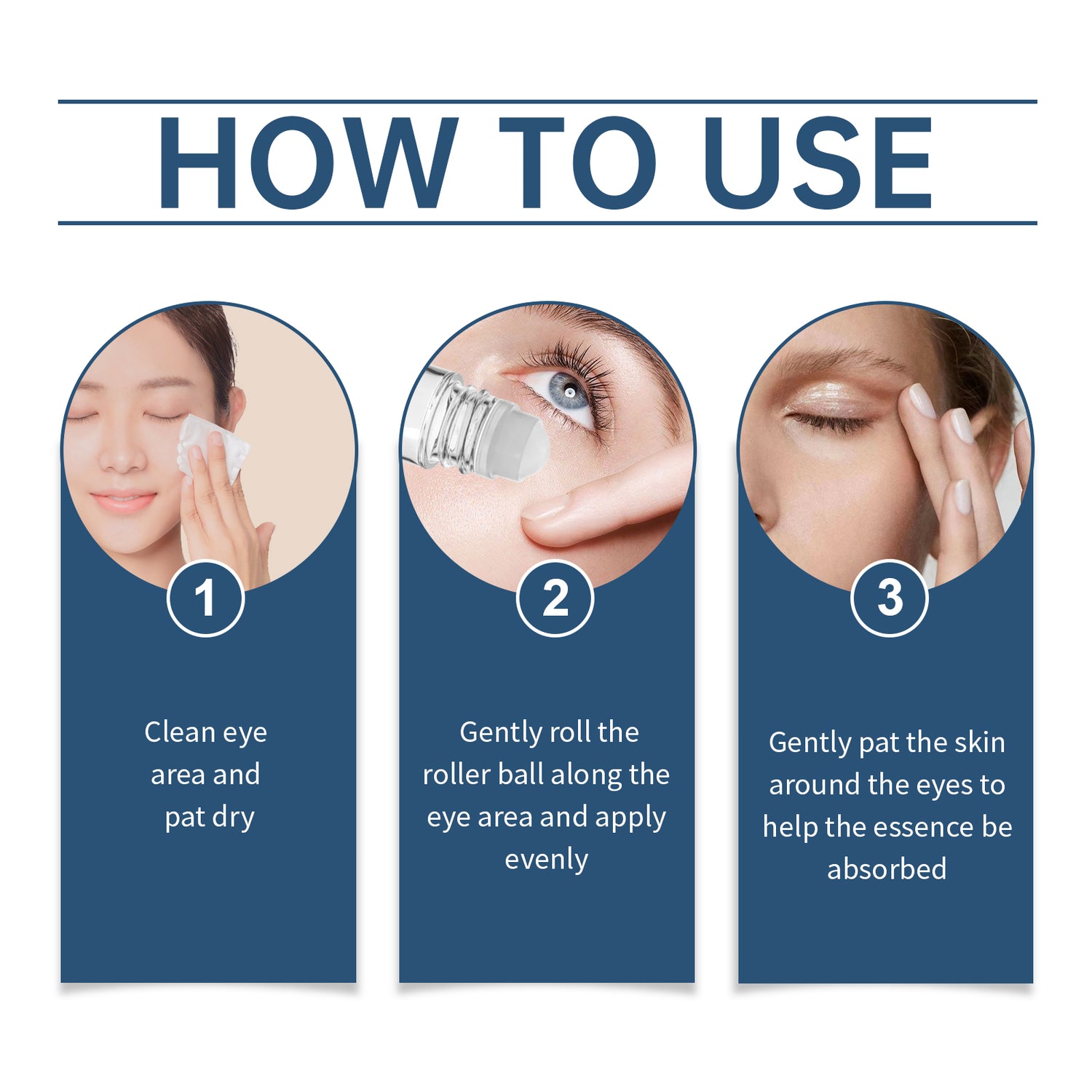 HOW TO USE

1

Clean eye area and pat dry

2

Gently roll the roller ball along the eye area and apply evenly

3

Gently pat the skin around the eyes to help the essence be absorbed