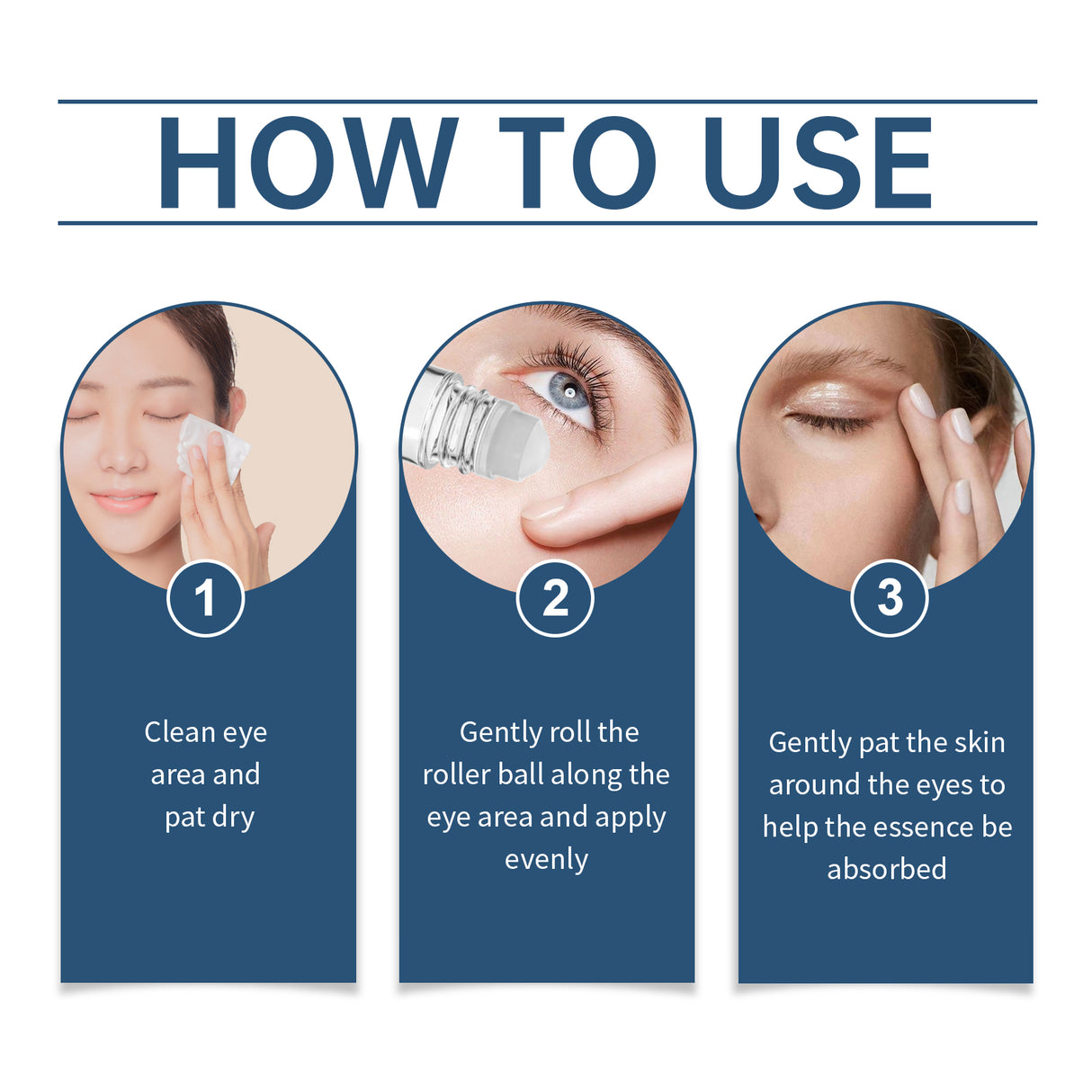 HOW TO USE

1

Clean eye area and pat dry

2

Gently roll the roller ball along the eye area and apply evenly

3

Gently pat the skin around the eyes to help the essence be absorbed