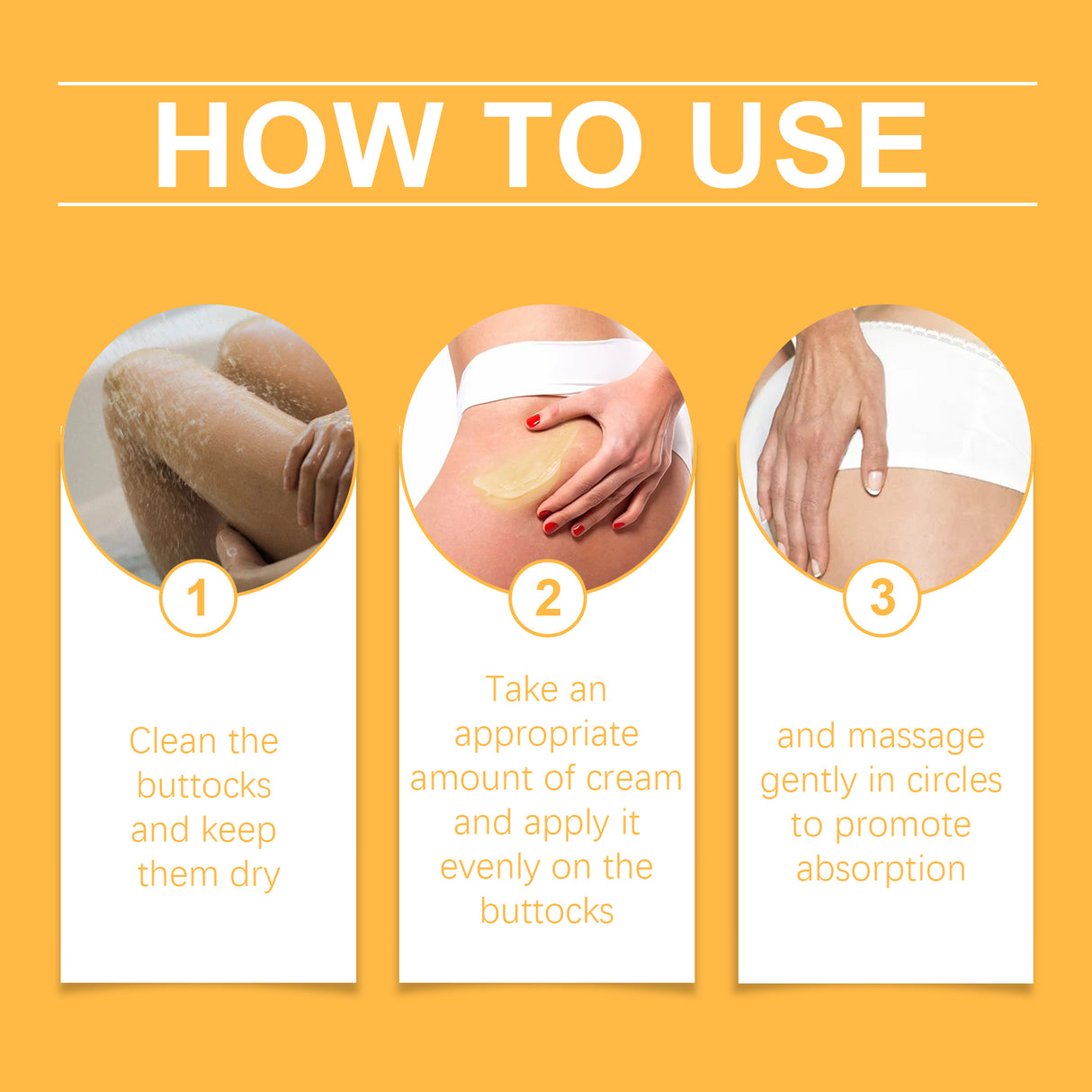 HOW TO USE

1

Clean the buttocks and keep them dry

2

Take an appropriate amount of cream and apply it evenly on the buttocks

3

and massage gently in circles to promote absorption