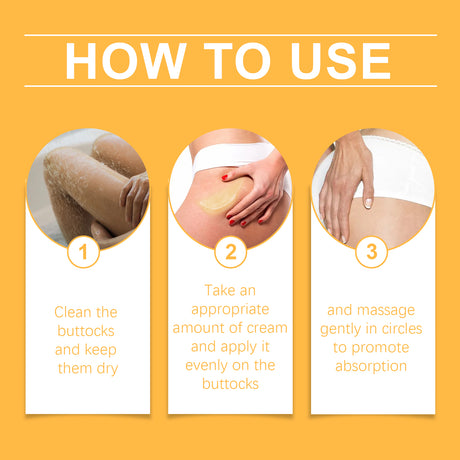 HOW TO USE

1

Clean the buttocks and keep them dry

2

Take an appropriate amount of cream and apply it evenly on the buttocks

3

and massage gently in circles to promote absorption