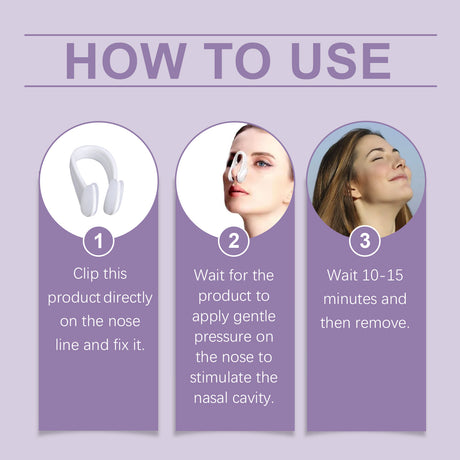 HOW TO USE

1

Clip this product directly on the nose line and fix it.

2

Wait for the product to apply gentle pressure on the nose to stimulate the nasal cavity.

3

Wait 10-15 minutes and then remove.