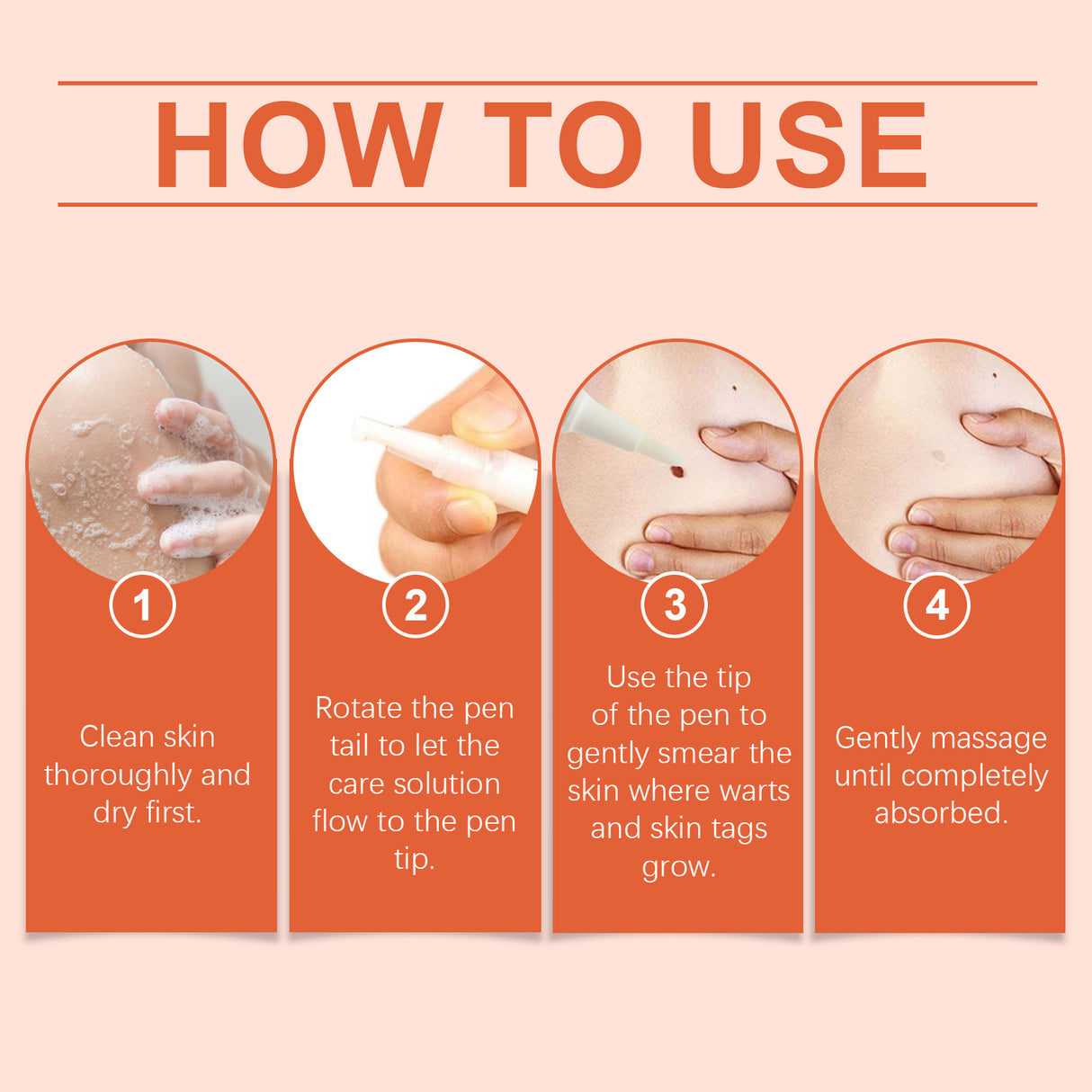 HOW TO USE

1

Clean skin thoroughly and dry first.

2

Rotate the pen tail to let the care solution flow to the pen tip.

3

Use the tip of the pen to gently smear the skin where warts and skin tags grow.

4

Gently massage until completely absorbed.