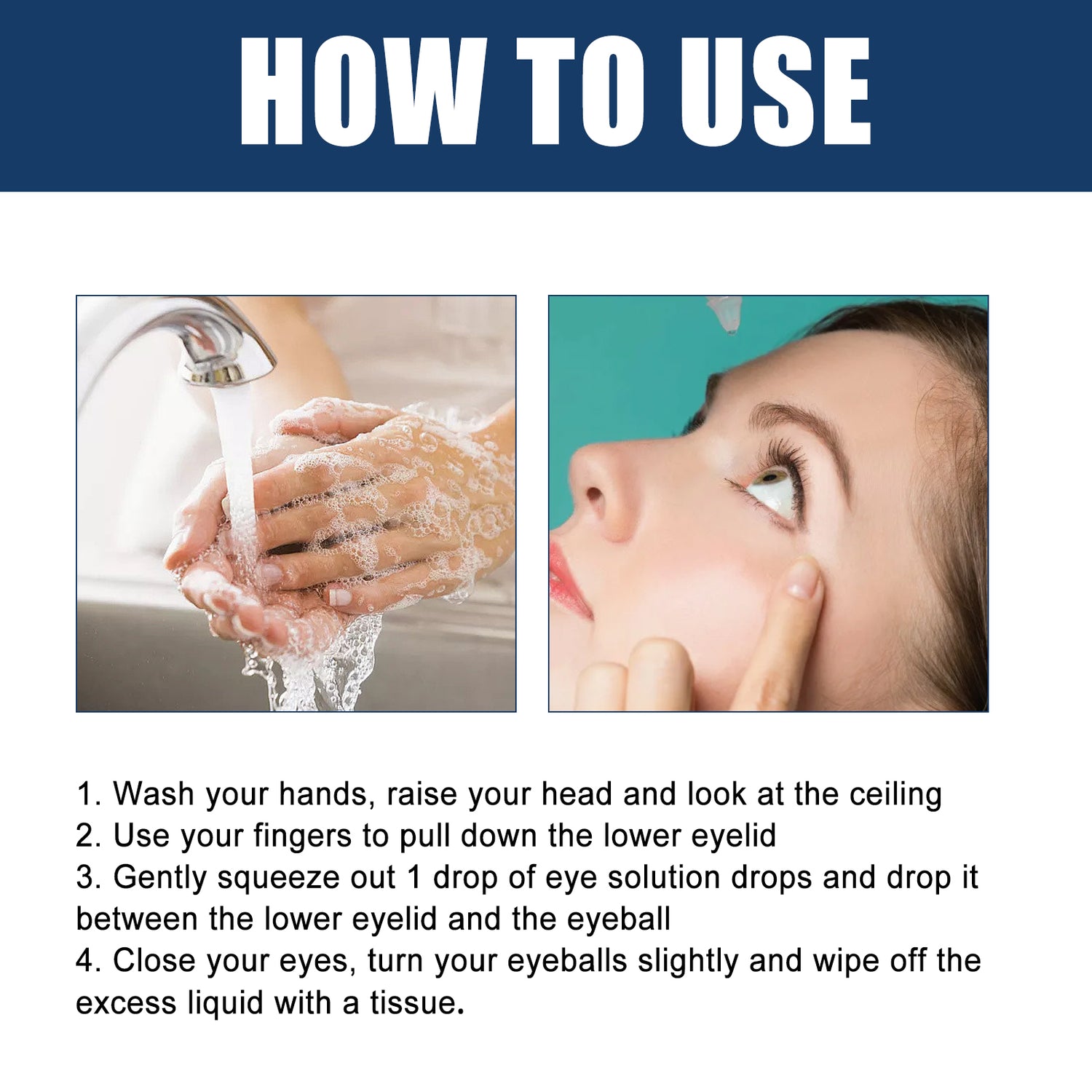 HOW TO USE

1. Wash your hands, raise your head and look at the ceiling
2. Use your fingers to pull down the lower eyelid
3. Gently squeeze out 1 drop of eye solution drops and drop it between the lower eyelid and the eyeball
4. Close your eyes, turn your eyeballs slightly and wipe off the excess liquid with a tissue.