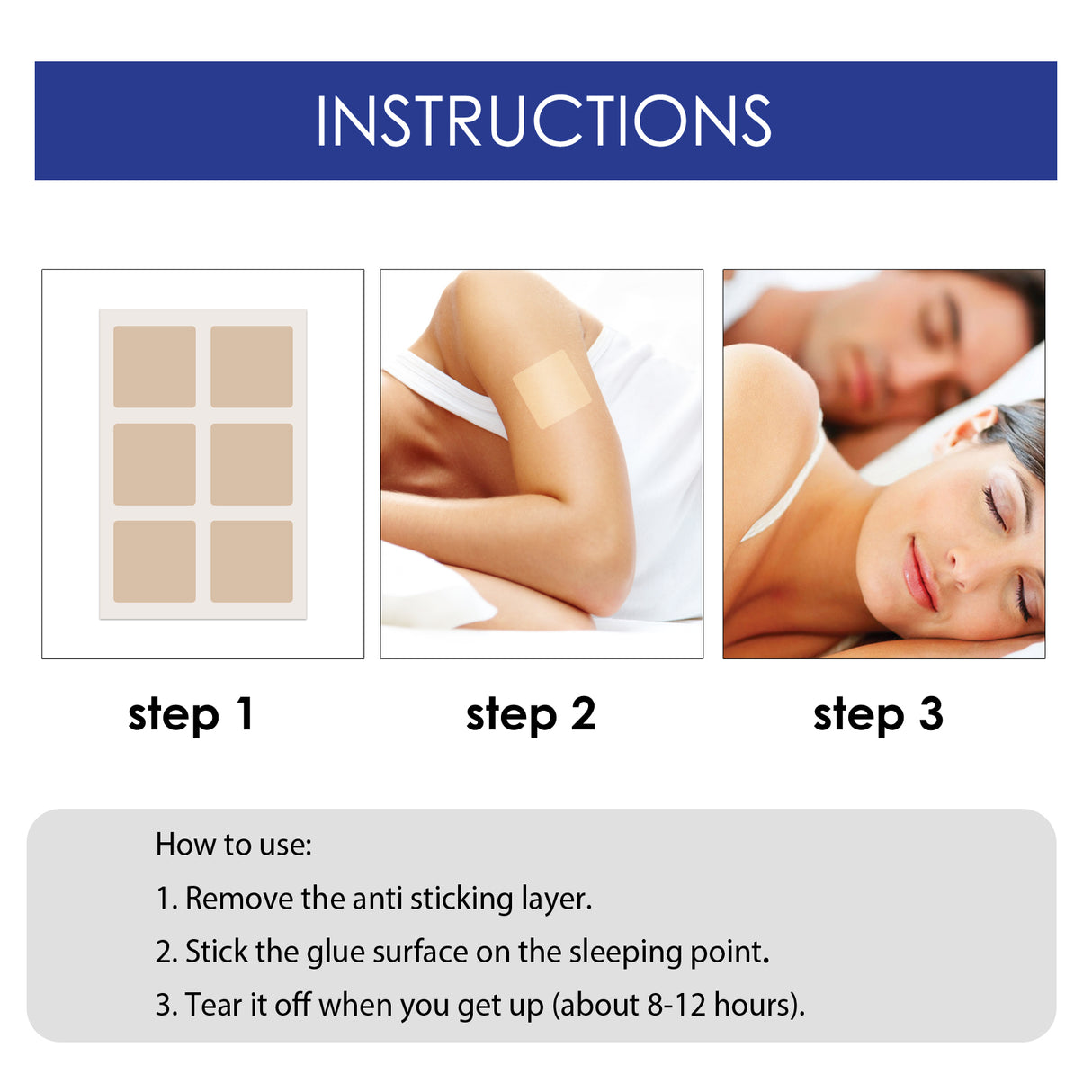 INSTRUCTIONS

step 1

step 2

step 3

How to use:

1. Remove the anti sticking layer.

2. Stick the glue surface on the sleeping point.

3. Tear it off when you get up (about 8-12 hours).