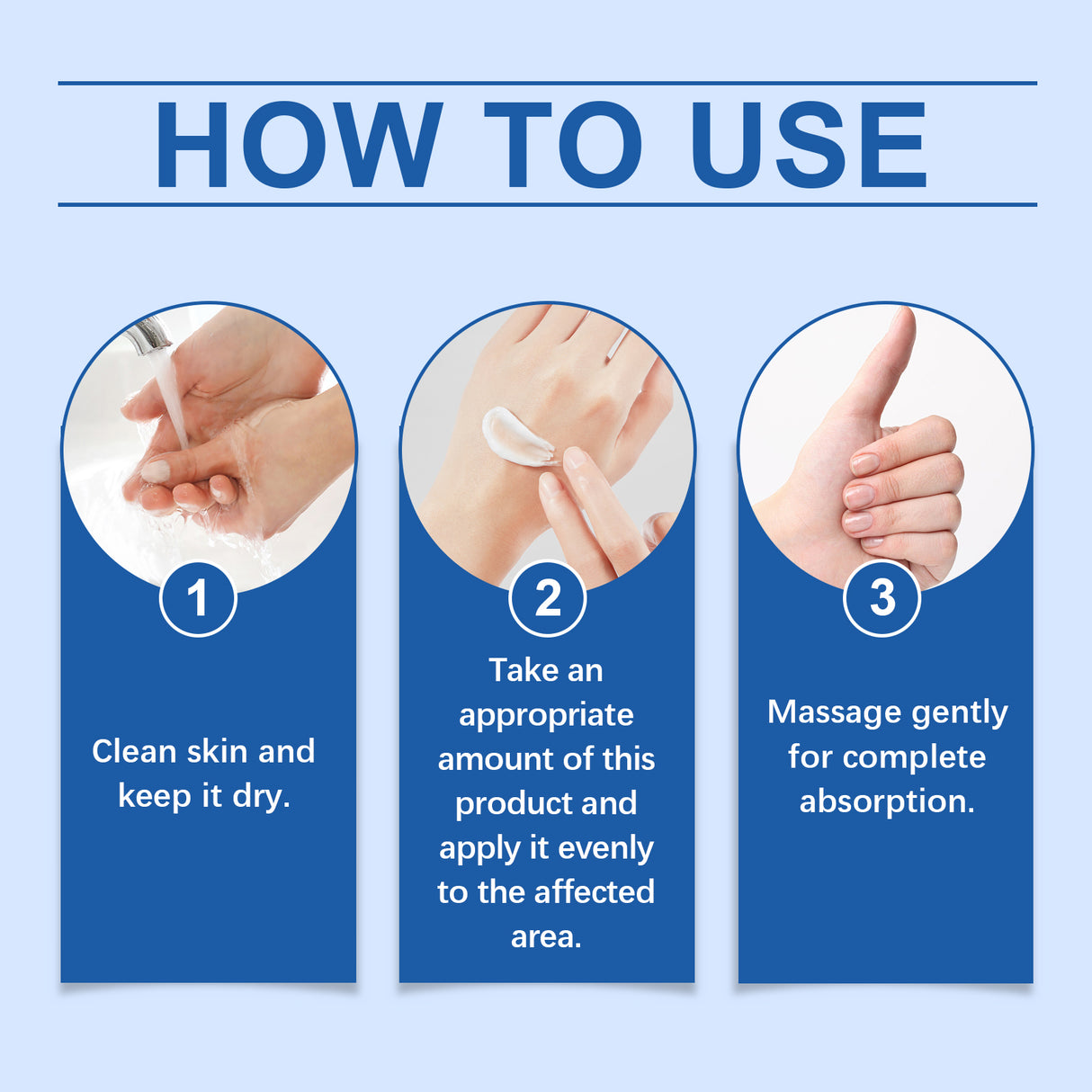 HOW TO USE

1

Clean skin and keep it dry.

2

Take an appropriate amount of this product and apply it evenly to the affected area.

3

Massage gently for complete absorption.