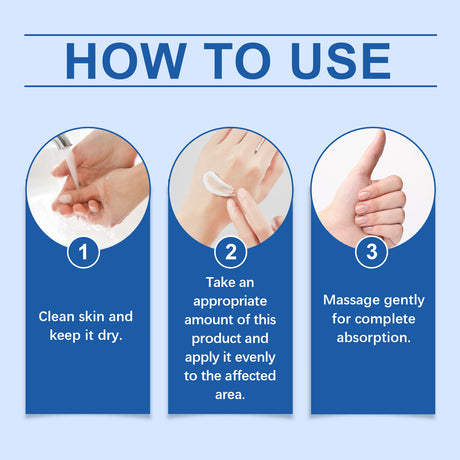 HOW TO USE

1

Clean skin and keep it dry.

2

Take an appropriate amount of this product and apply it evenly to the affected area.

3

Massage gently for complete absorption.