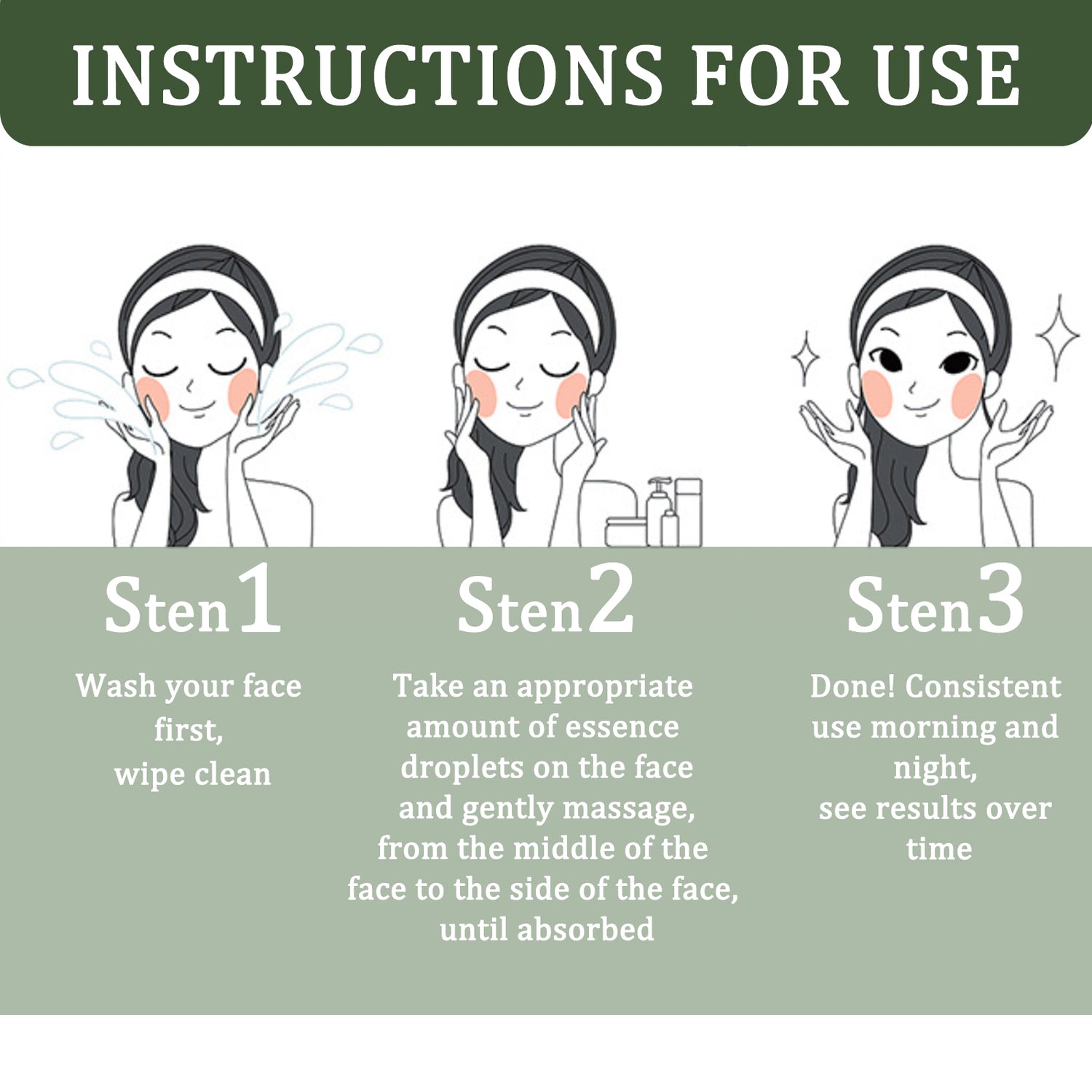 INSTRUCTIONS FOR USE

Sten1

Wash your face first, wipe clean

Sten2

Take an appropriate amount of essence droplets on the face and gently massage, from the middle of the face to the side of the face, until absorbed

Sten3

Done! Consistent use morning and night, see results over time