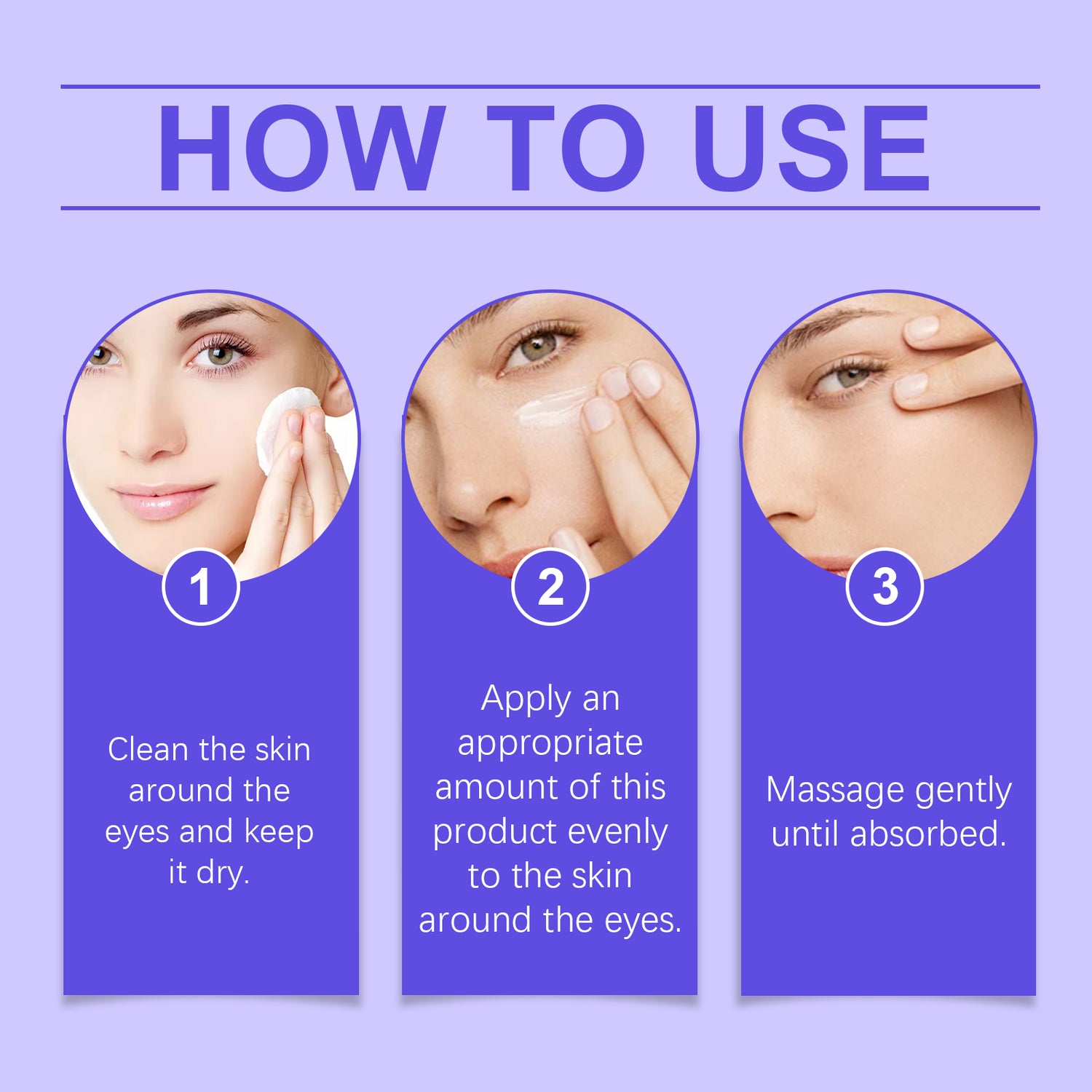 HOW TO USE

1

Clean the skin around the eyes and keep it dry.

2

Apply an appropriate amount of this product evenly to the skin around the eyes.

3

Massage gently until absorbed.