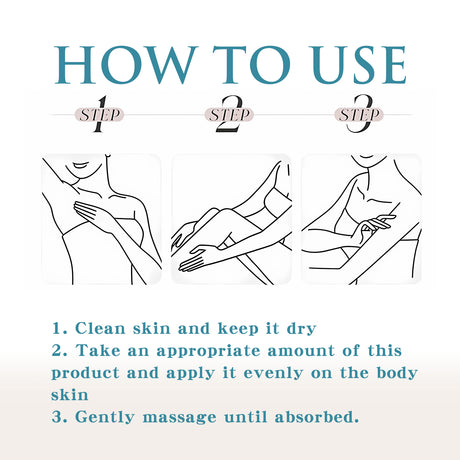 HOW TO USE

STEP 1

STEP 2

STEP 3

1. Clean skin and keep it dry
2. Take an appropriate amount of this product and apply it evenly on the body skin
3. Gently massage until absorbed.