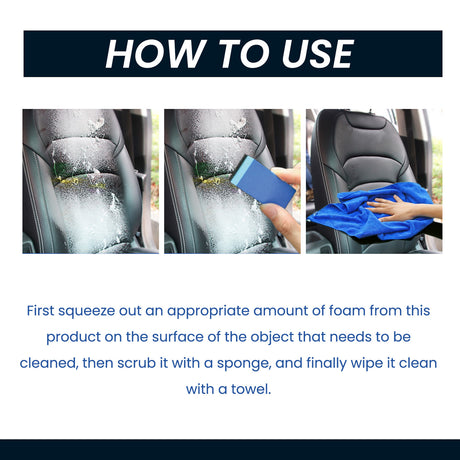 HOW TO USE

First squeeze out an appropriate amount of foam from this product on the surface of the object that needs to be cleaned, then scrub it with a sponge, and finally wipe it clean with a towel.