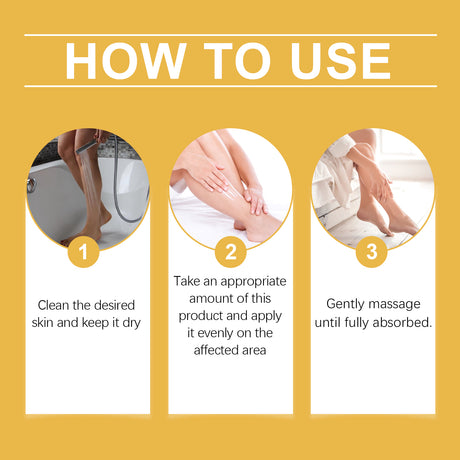 HOW TO USE

1

Clean the desired skin and keep it dry

2

Take an appropriate amount of this product and apply it evenly on the affected area

3

Gently massage until fully absorbed.