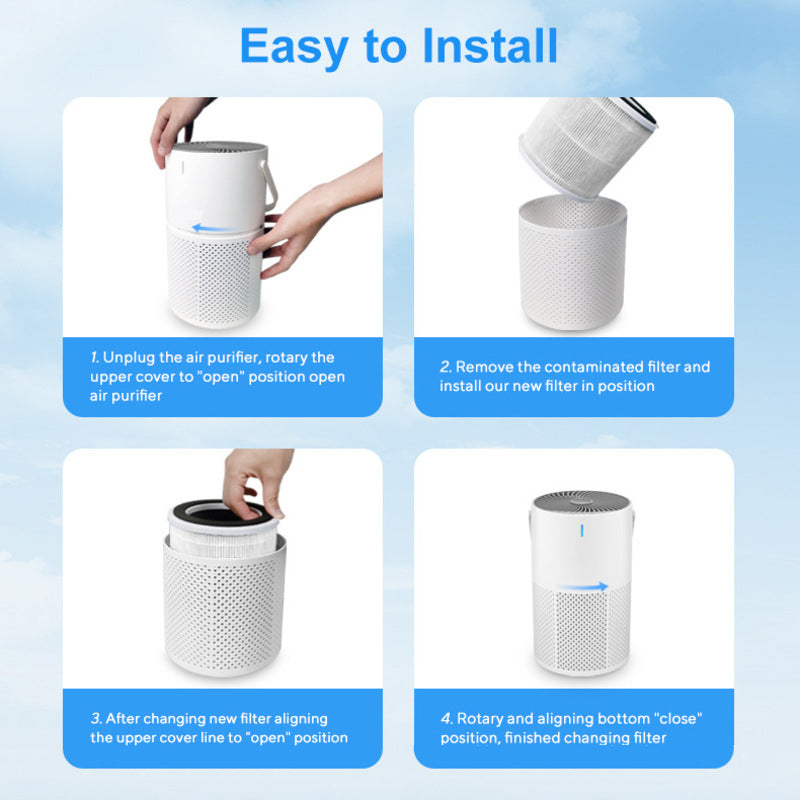 Easy to Install

1. Unplug the air purifier, rotary the upper cover to "open" position open air purifier

2. Remove the contaminated filter and install our new filter in position

3. After changing new filter aligning the upper cover line to "open" position

4. Rotary and aligning bottom "close" position, finished changing filter