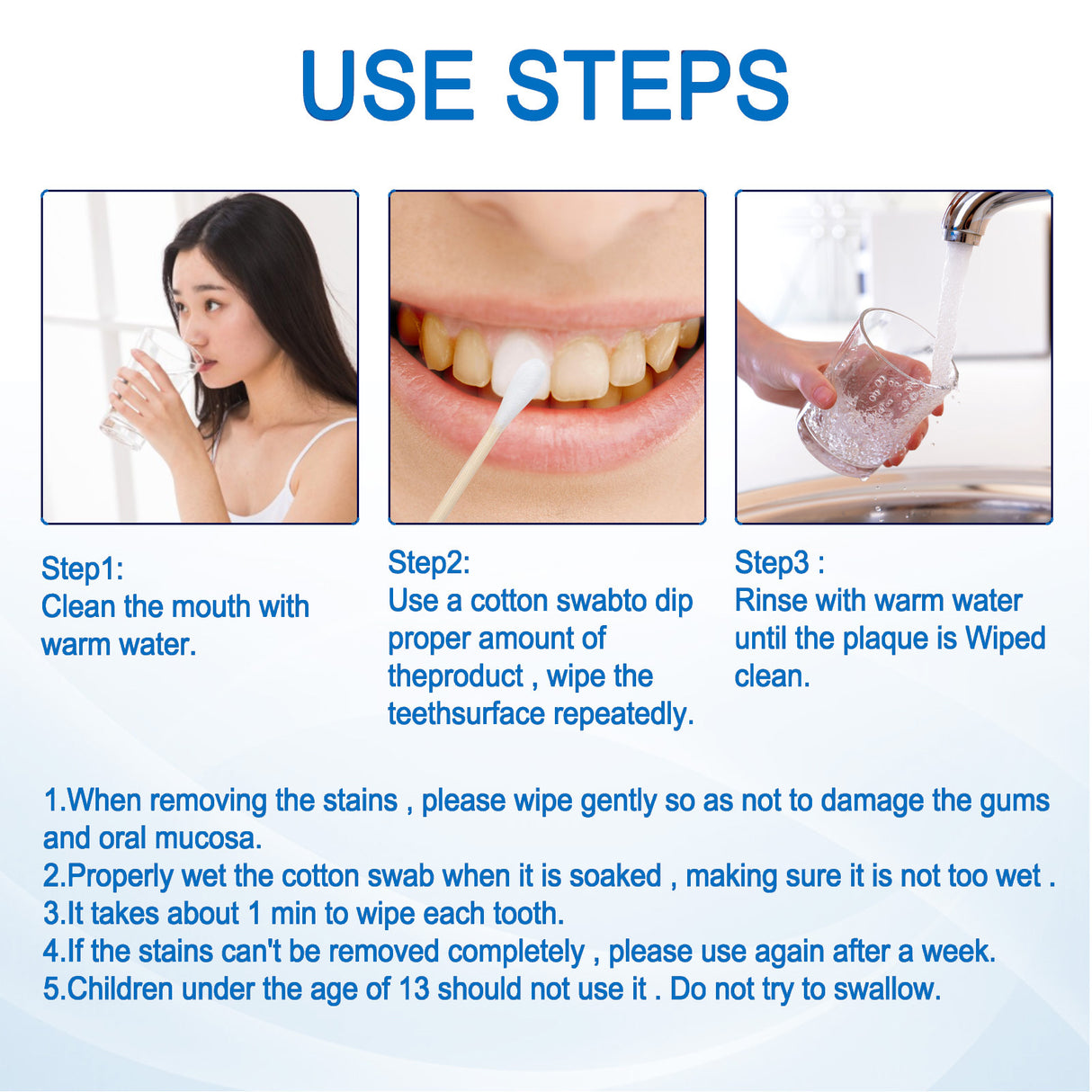 USE STEPS

Step1:
Clean the mouth with warm water.

Step2:
Use a cotton swabto dip proper amount of theproduct , wipe the teethsurface repeatedly.

Step3 :
Rinse with warm water until the plaque is Wiped clean.

1.When removing the stains , please wipe gently so as not to damage the gums and oral mucosa.
2.Properly wet the cotton swab when it is soaked , making sure it is not too wet .
3.It takes about 1 min to wipe each tooth.
4.If the stains can't be removed completely , please use again after a week.
5.Children under the age of 13 should not use it . Do not try to swallow.