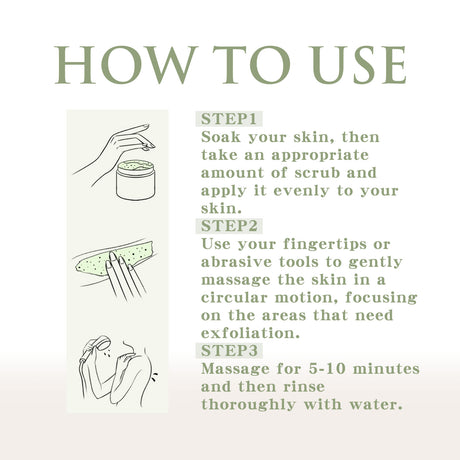 HOW TO USE

STEP1
Soak your skin, then take an appropriate amount of scrub and apply it evenly to your skin.

STEP2
Use your fingertips or abrasive tools to gently massage the skin in a circular motion, focusing on the areas that need exfoliation.

STEP3
Massage for 5-10 minutes and then rinse thoroughly with water.