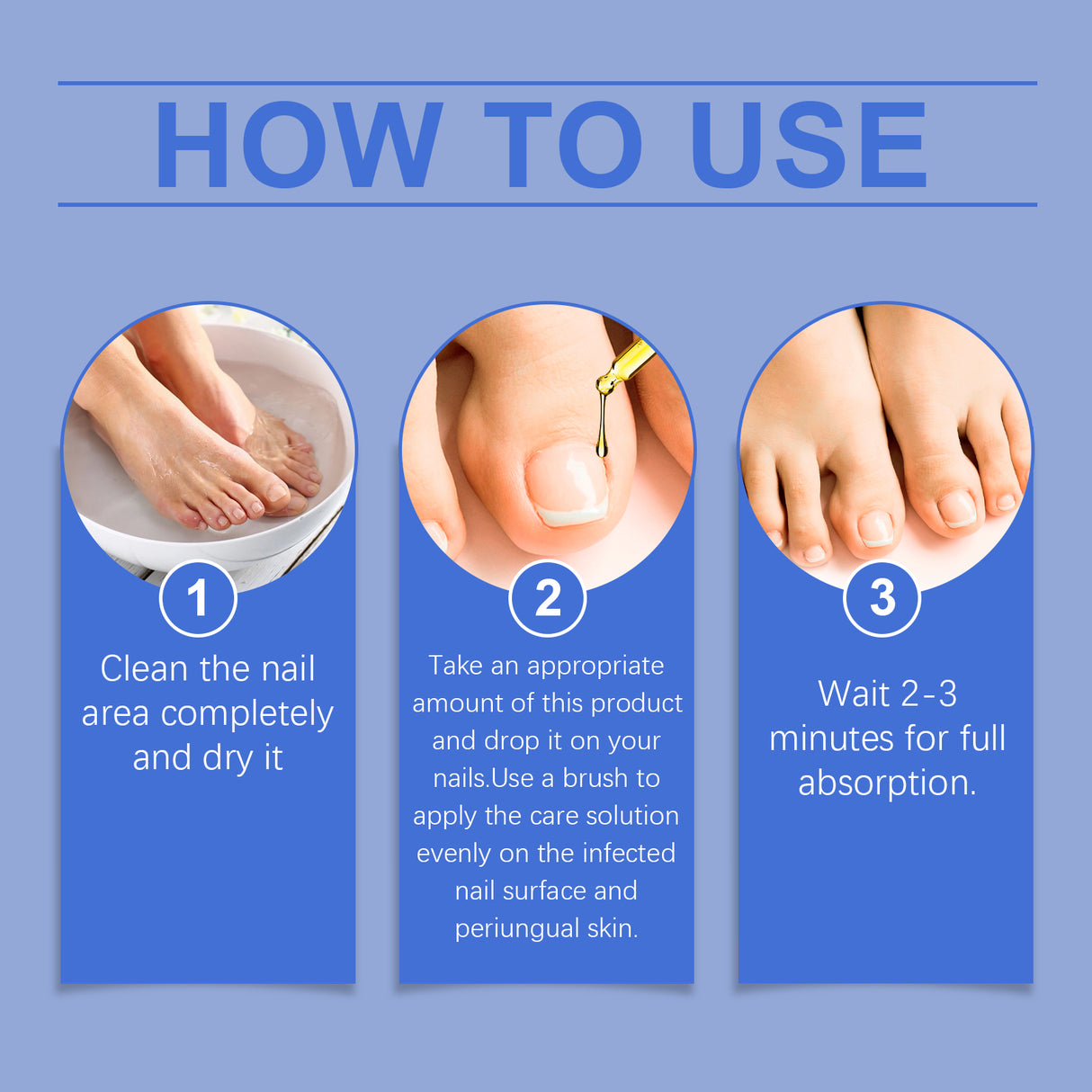 HOW TO USE

1

Clean the nail area completely and dry it

2

Take an appropriate amount of this product and drop it on your nails.Use a brush to apply the care solution evenly on the infected nail surface and periungual skin.

3

Wait 2-3 minutes for full absorption.