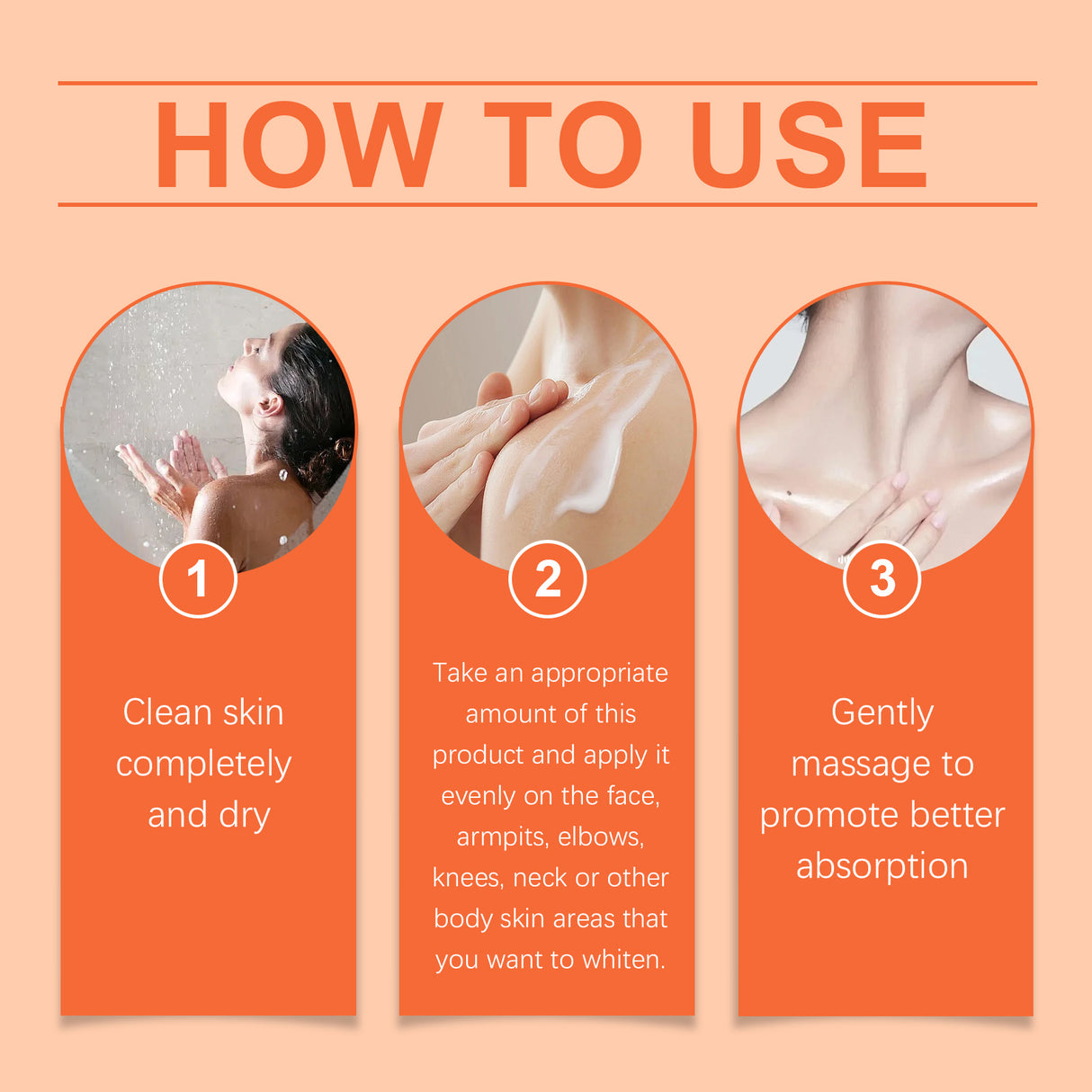 HOW TO USE

1

Clean skin completely and dry

2

Take an appropriate amount of this product and apply it evenly on the face, armpits, elbows, knees, neck or other body skin areas that you want to whiten.

3

Gently massage to promote better absorption