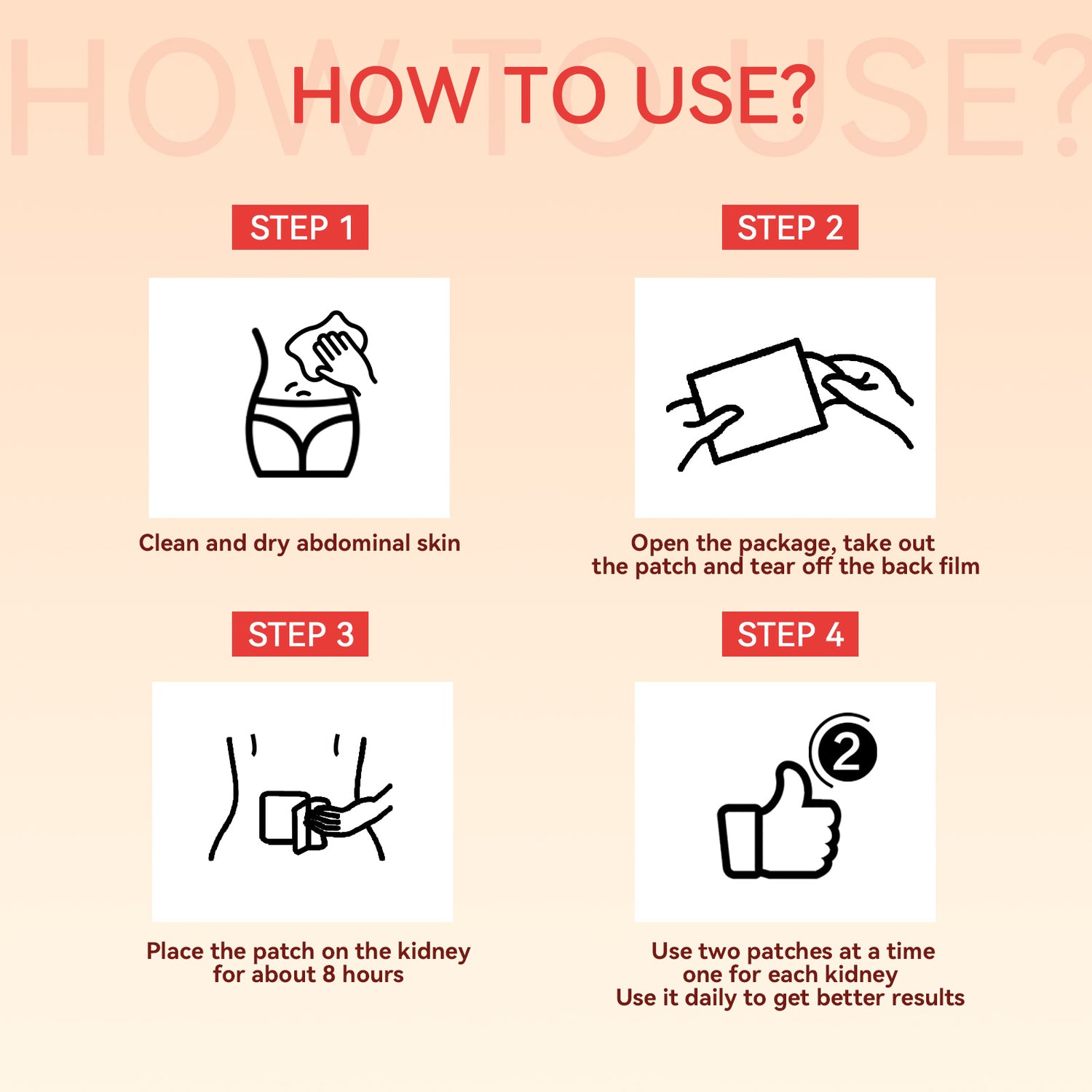 HOW TO USE?

HOW TO USE?

STEP 1

Clean and dry abdominal skin

STEP 2

Open the package, take out the patch and tear off the back film

STEP 3

Place the patch on the kidney for about 8 hours

STEP 4

2

Use two patches at a time one for each kidney Use it daily to get better results