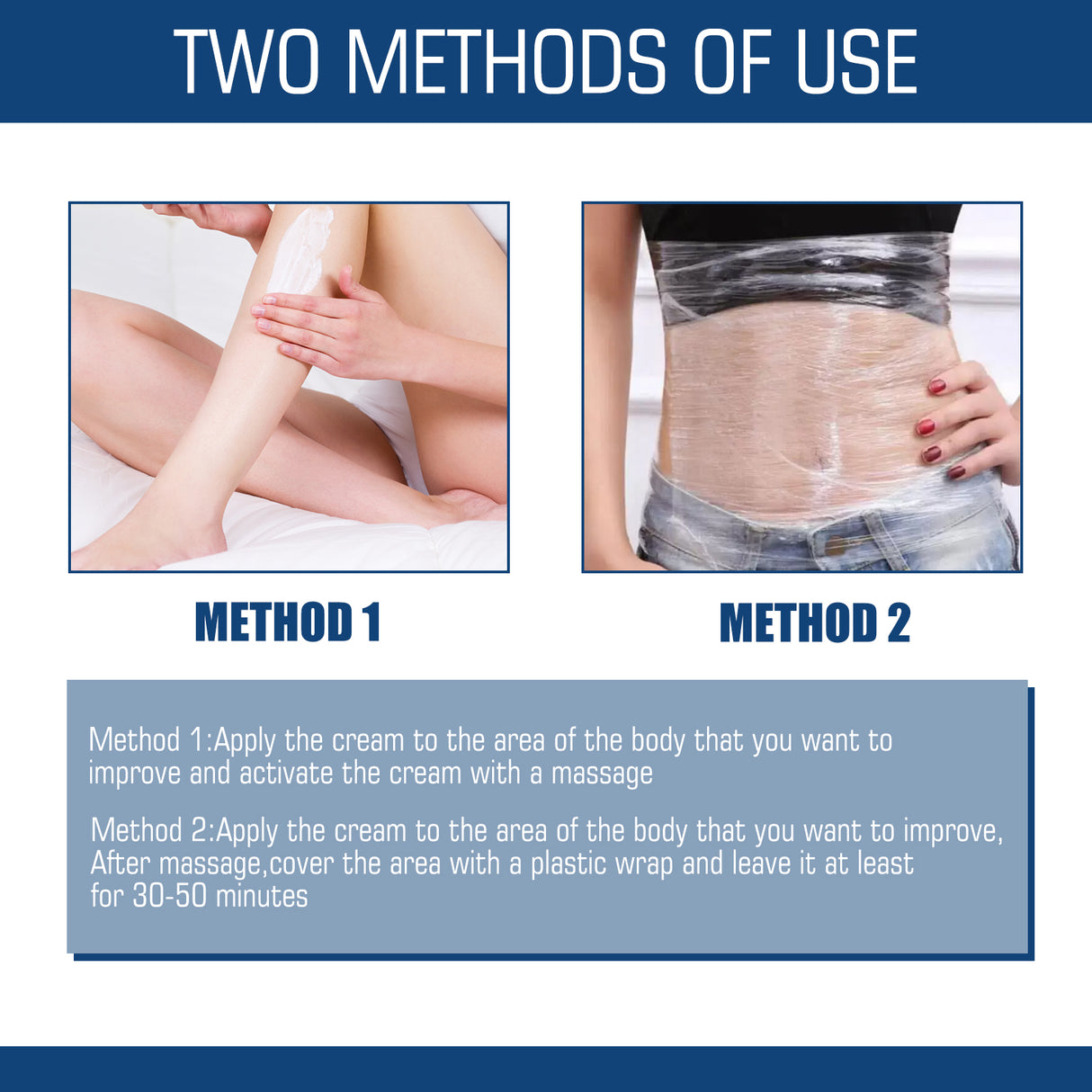 TWO METHODS OF USE

METHOD 1

METHOD 2

Method 1:Apply the cream to the area of the body that you want to improve and activate the cream with a massage

Method 2:Apply the cream to the area of the body that you want to improve, After massage,cover the area with a plastic wrap and leave it at least for 30-50 minutes