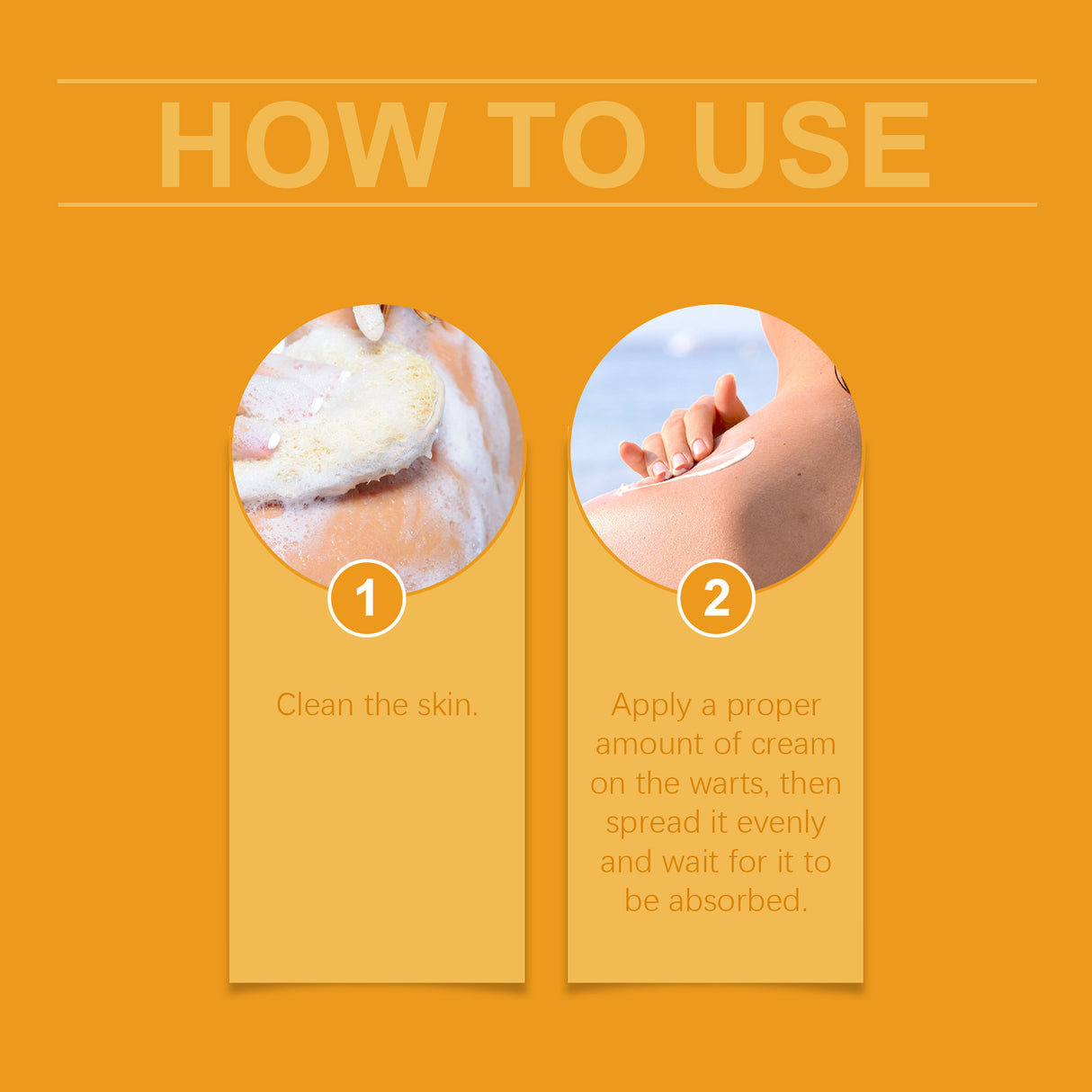 HOW TO USE

1

Clean the skin.

2

Apply a proper amount of cream on the warts, then spread it evenly and wait for it to be absorbed.