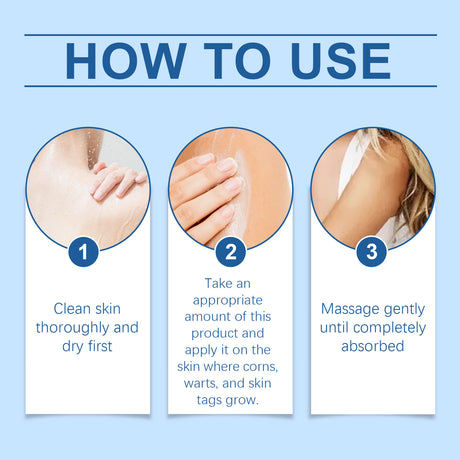 HOW TO USE

1

Clean skin thoroughly and dry first

2

Take an appropriate amount of this product and apply it on the skin where corns, warts, and skin tags grow.

3

Massage gently until completely absorbed