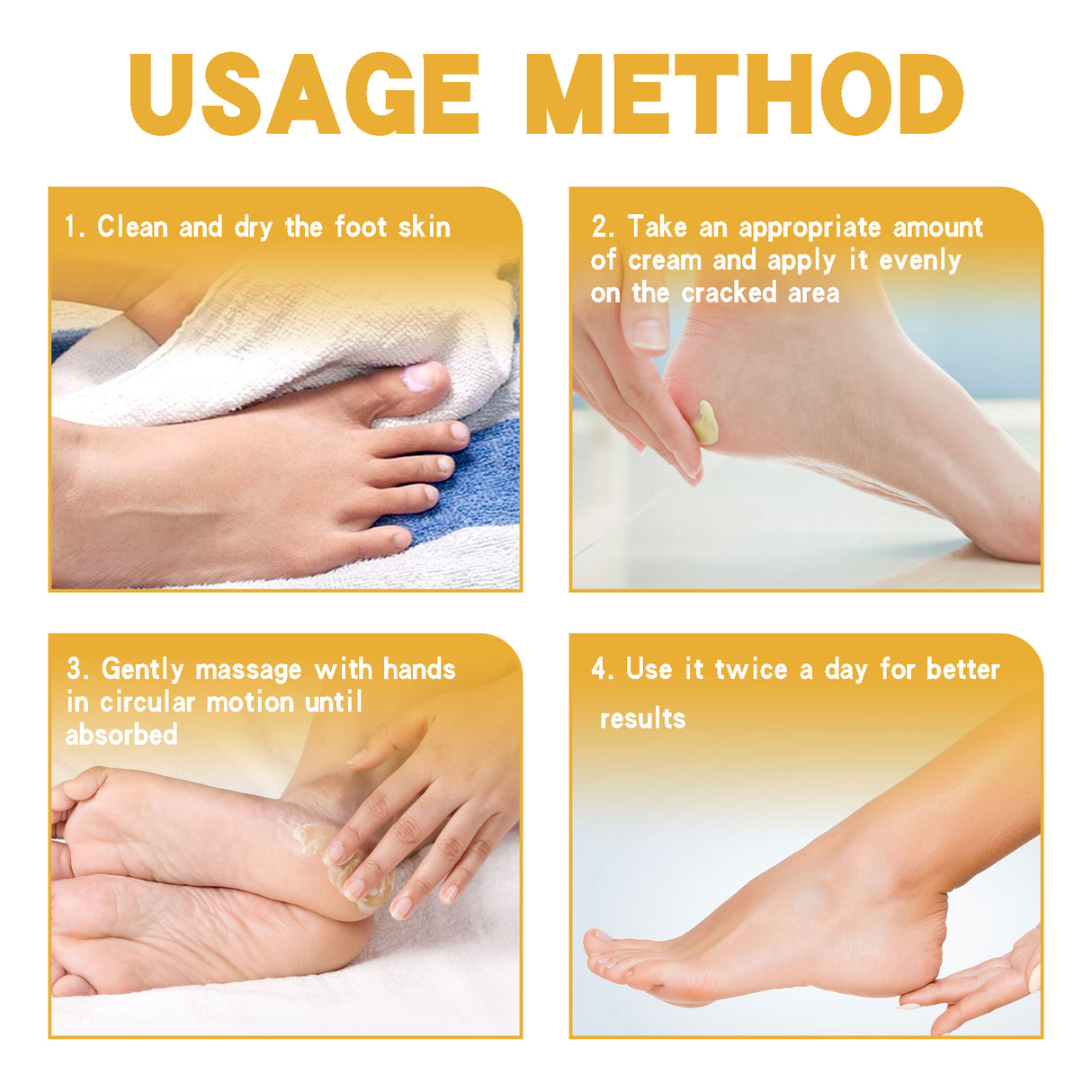 USAGE METHOD

1. Clean and dry the foot skin

2. Take an appropriate amount of cream and apply it evenly on the cracked area

3. Gently massage with hands in circular motion until absorbed

4. Use it twice a day for better results