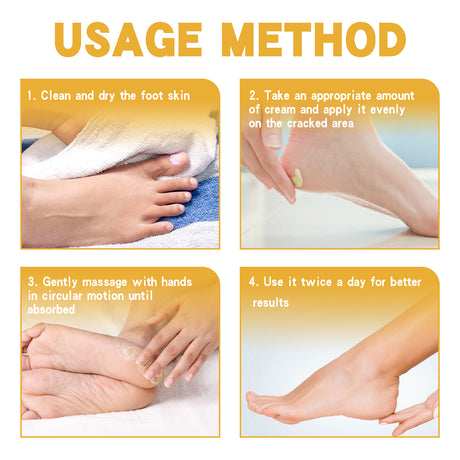 USAGE METHOD

1. Clean and dry the foot skin

2. Take an appropriate amount of cream and apply it evenly on the cracked area

3. Gently massage with hands in circular motion until absorbed

4. Use it twice a day for better results