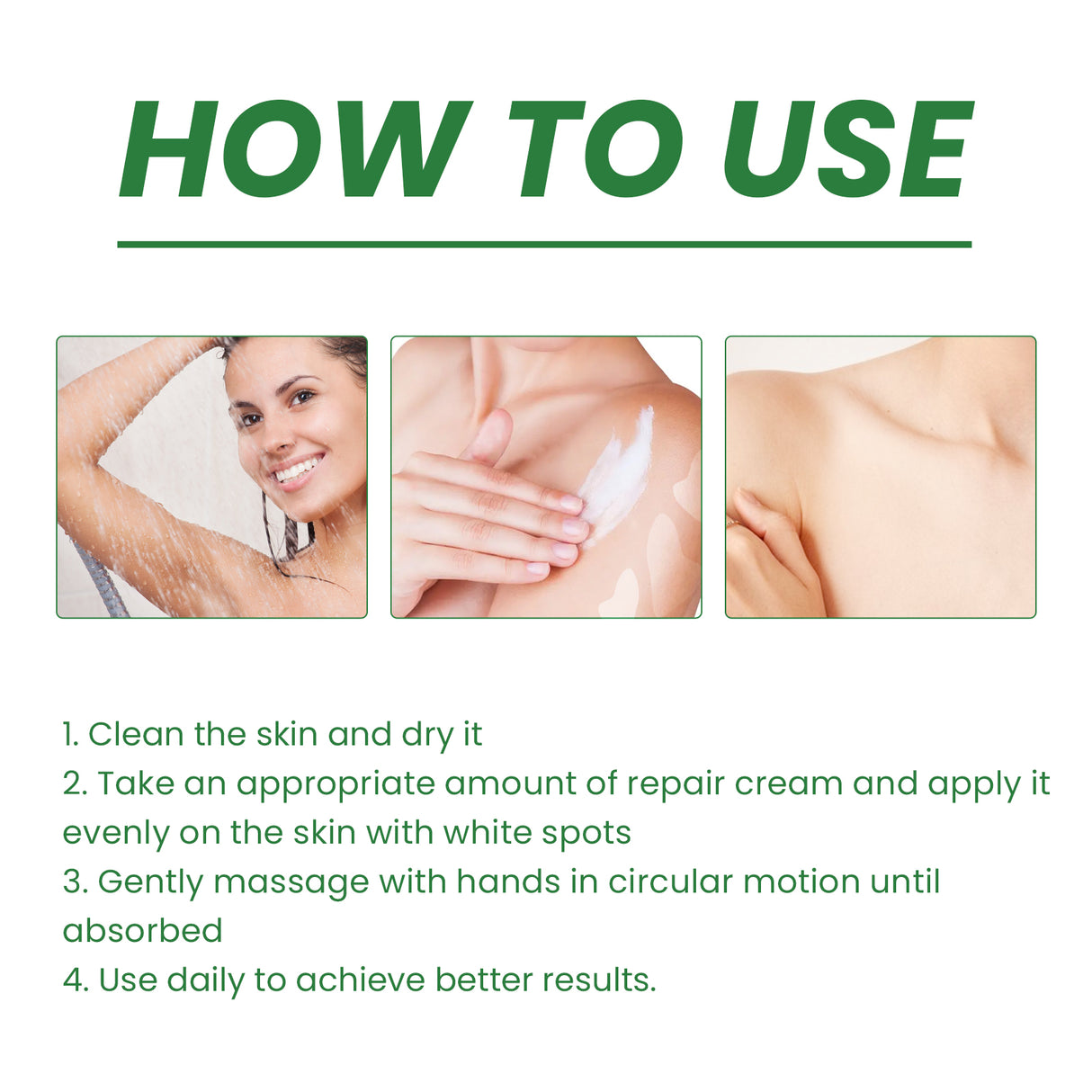 HOW TO USE

1. Clean the skin and dry it
2. Take an appropriate amount of repair cream and apply it evenly on the skin with white spots
3. Gently massage with hands in circular motion until absorbed
4. Use daily to achieve better results.