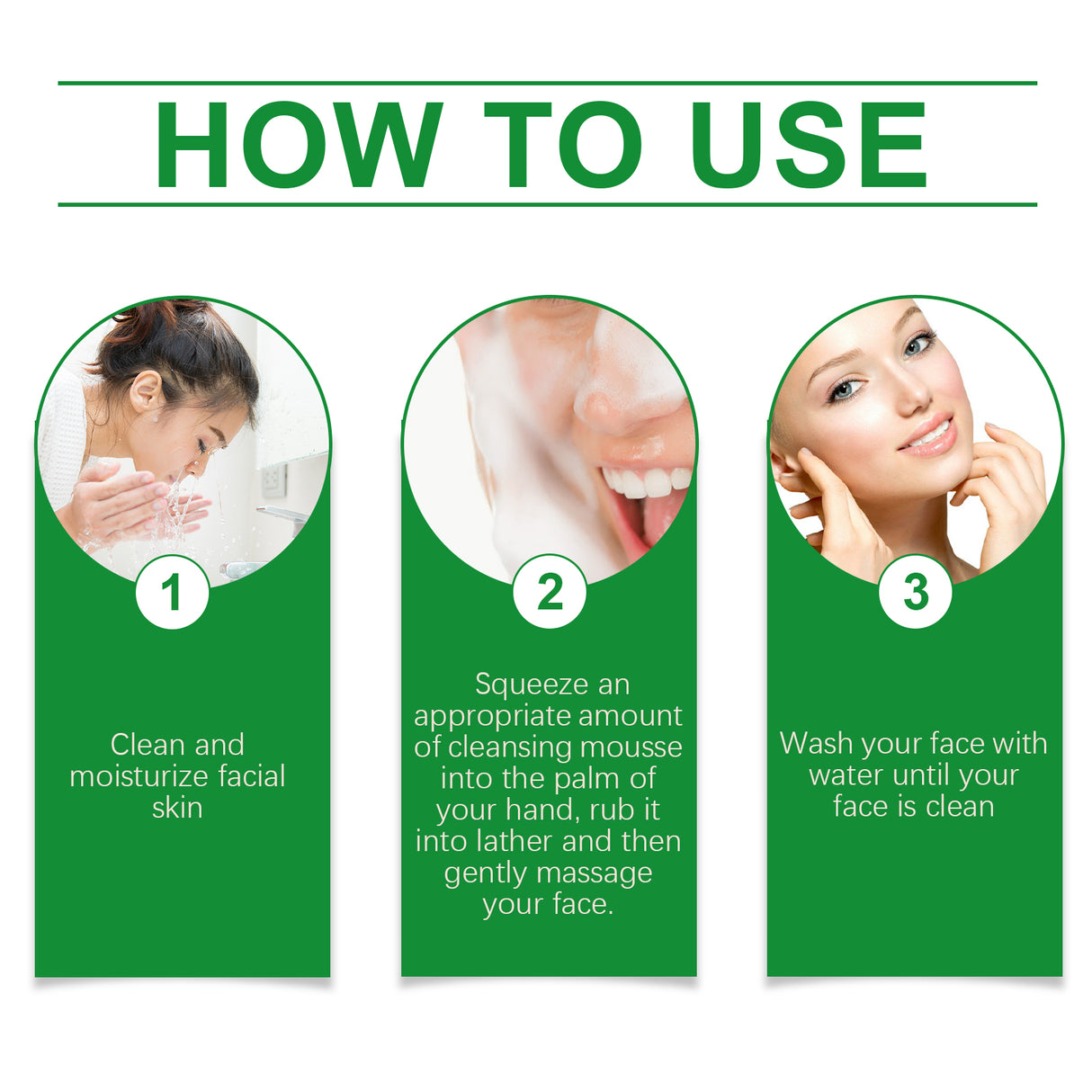 HOW TO USE

1

Clean and moisturize facial skin

2

Squeeze an appropriate amount of cleansing mousse into the palm of your hand, rub it into lather and then gently massage your face.

3

Wash your face with water until your face is clean