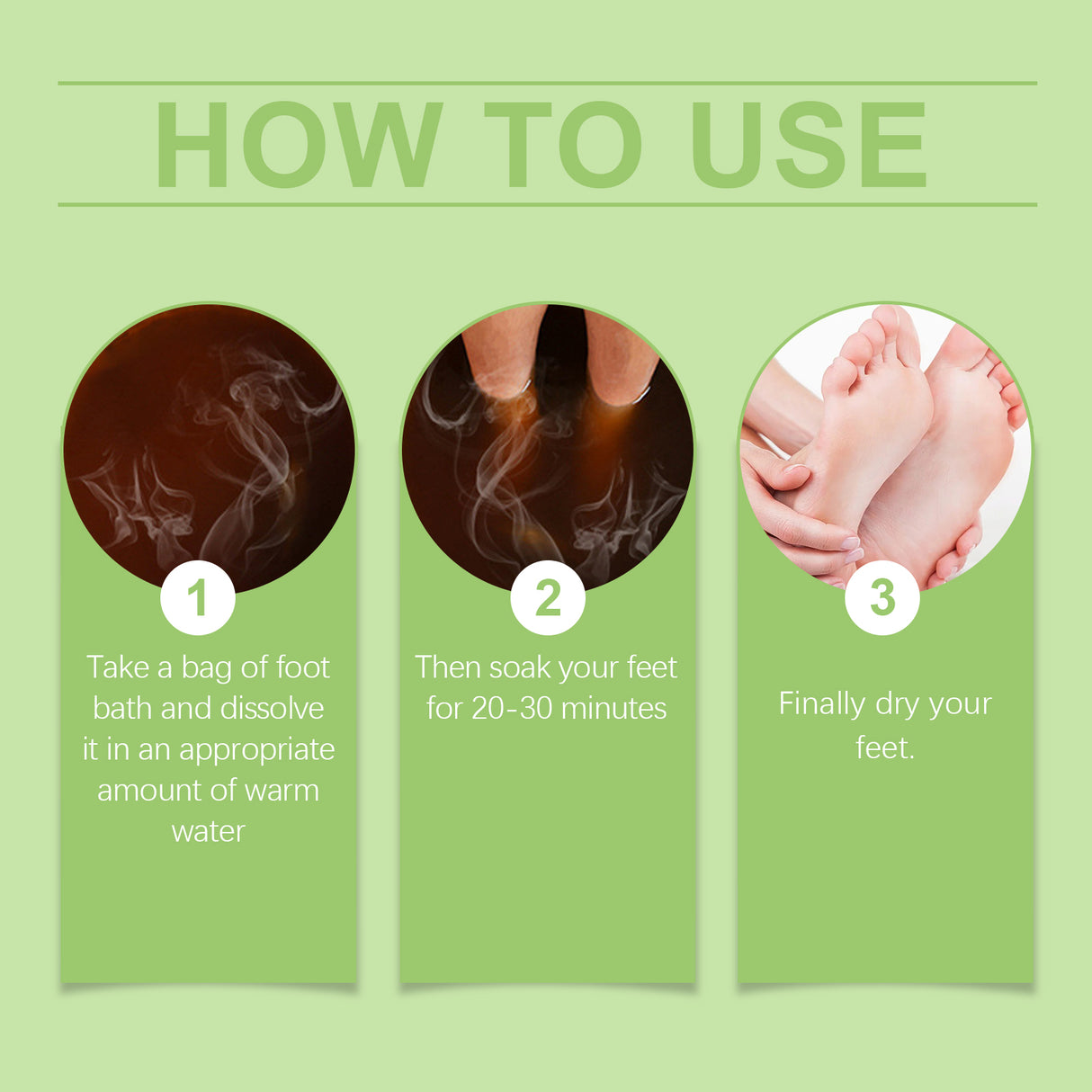 HOW TO USE

1

Take a bag of foot bath and dissolve it in an appropriate amount of warm water

2

Then soak your feet for 20-30 minutes

3

Finally dry your feet.