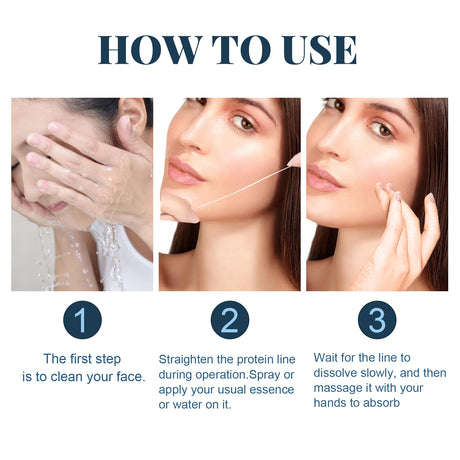 HOW TO USE

1

The first step is to clean your face.

2

Straighten the protein line during operation.Spray or apply your usual essence or water on it.

3

Wait for the line to dissolve slowly, and then massage it with your hands to absorb