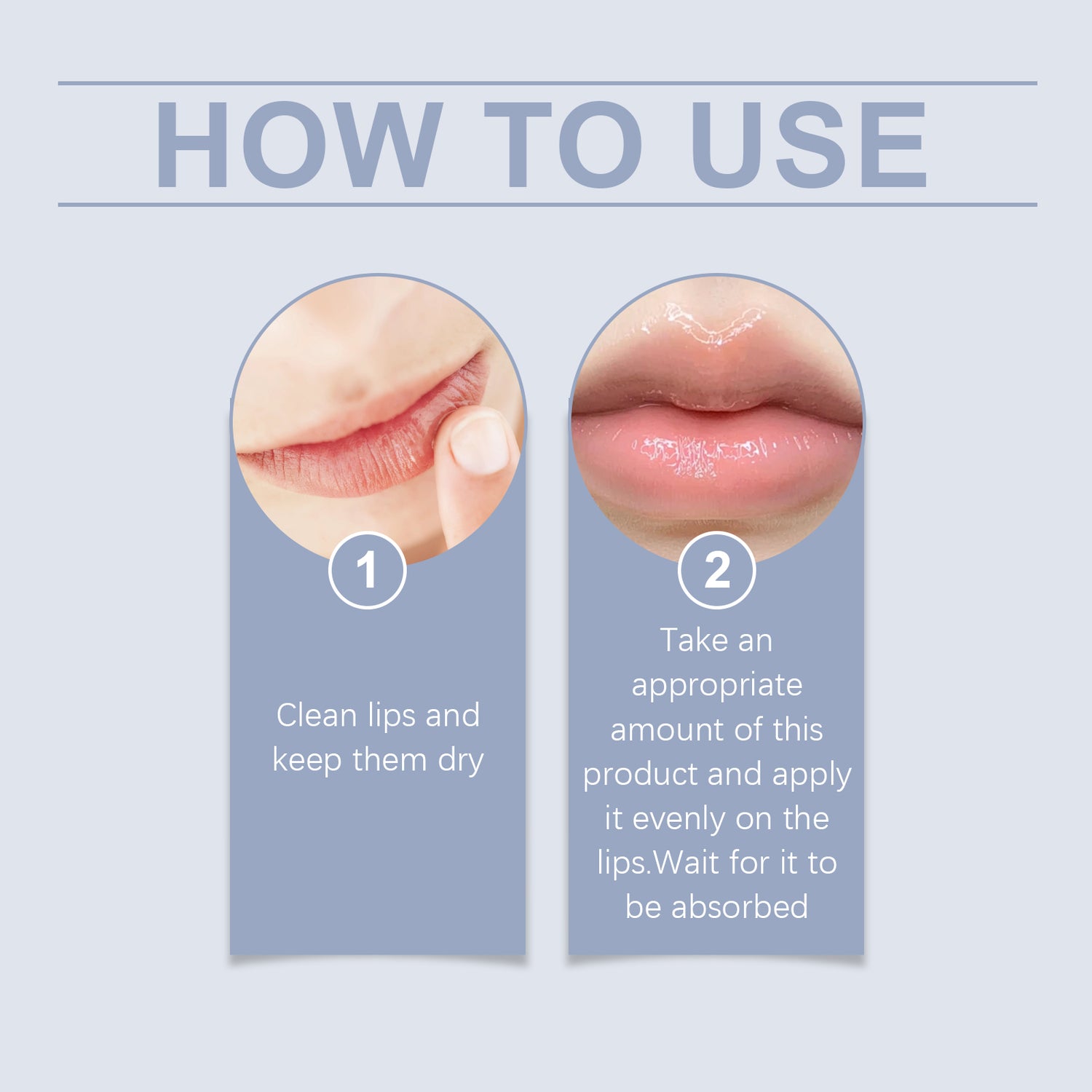 HOW TO USE

1

Clean lips and keep them dry

2

Take an appropriate amount of this product and apply it evenly on the lips.Wait for it to be absorbed