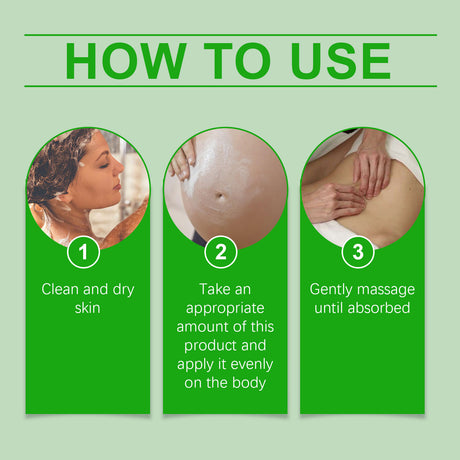 HOW TO USE

1

Clean and dry skin

2

Take an appropriate amount of this product and apply it evenly on the body

3

Gently massage until absorbed