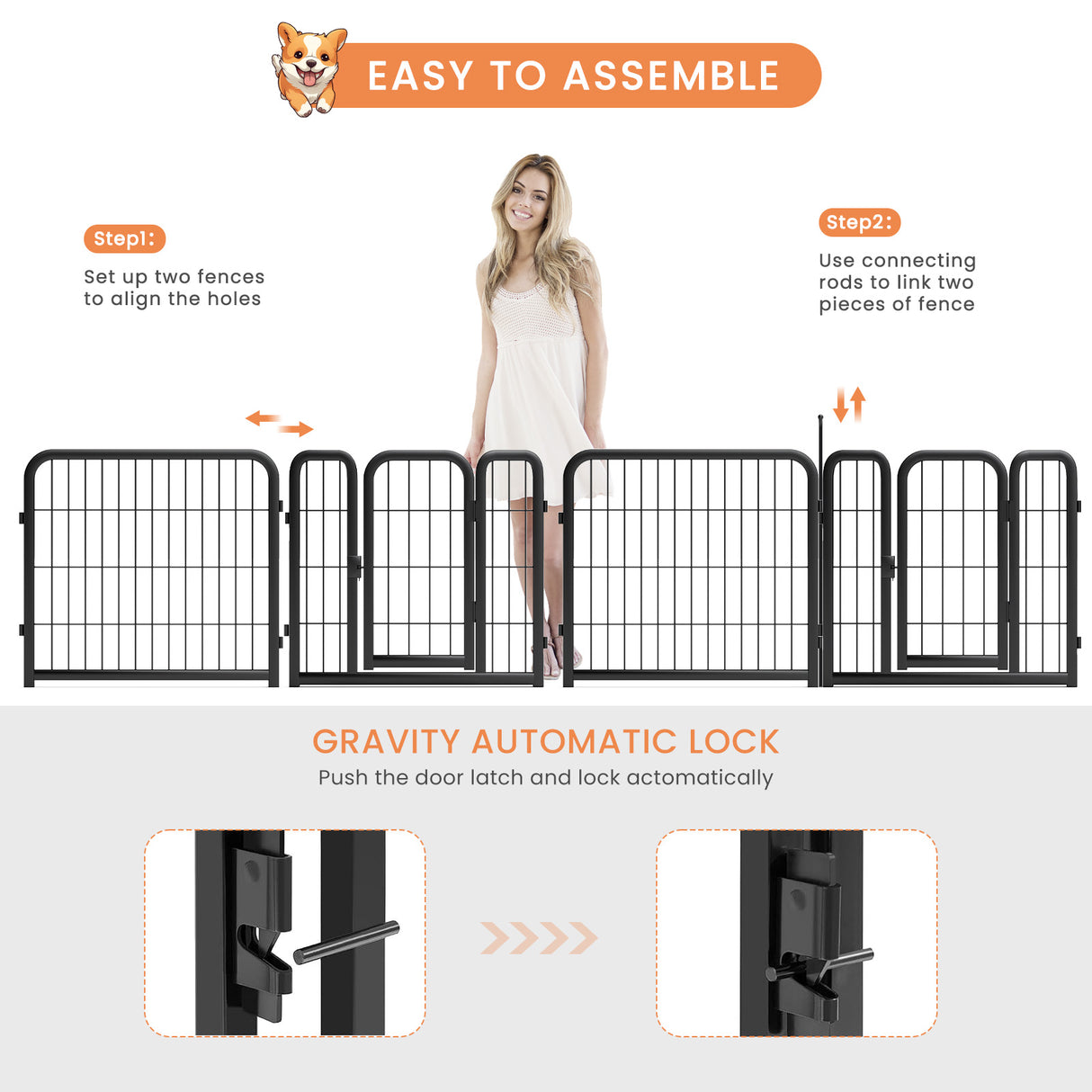 EASY TO ASSEMBLE

Step1:

Set up two fences to align the holes

Step2:

Use connecting rods to link two pieces of fence

GRAVITY AUTOMATIC LOCK

Push the door latch and lock actomatically